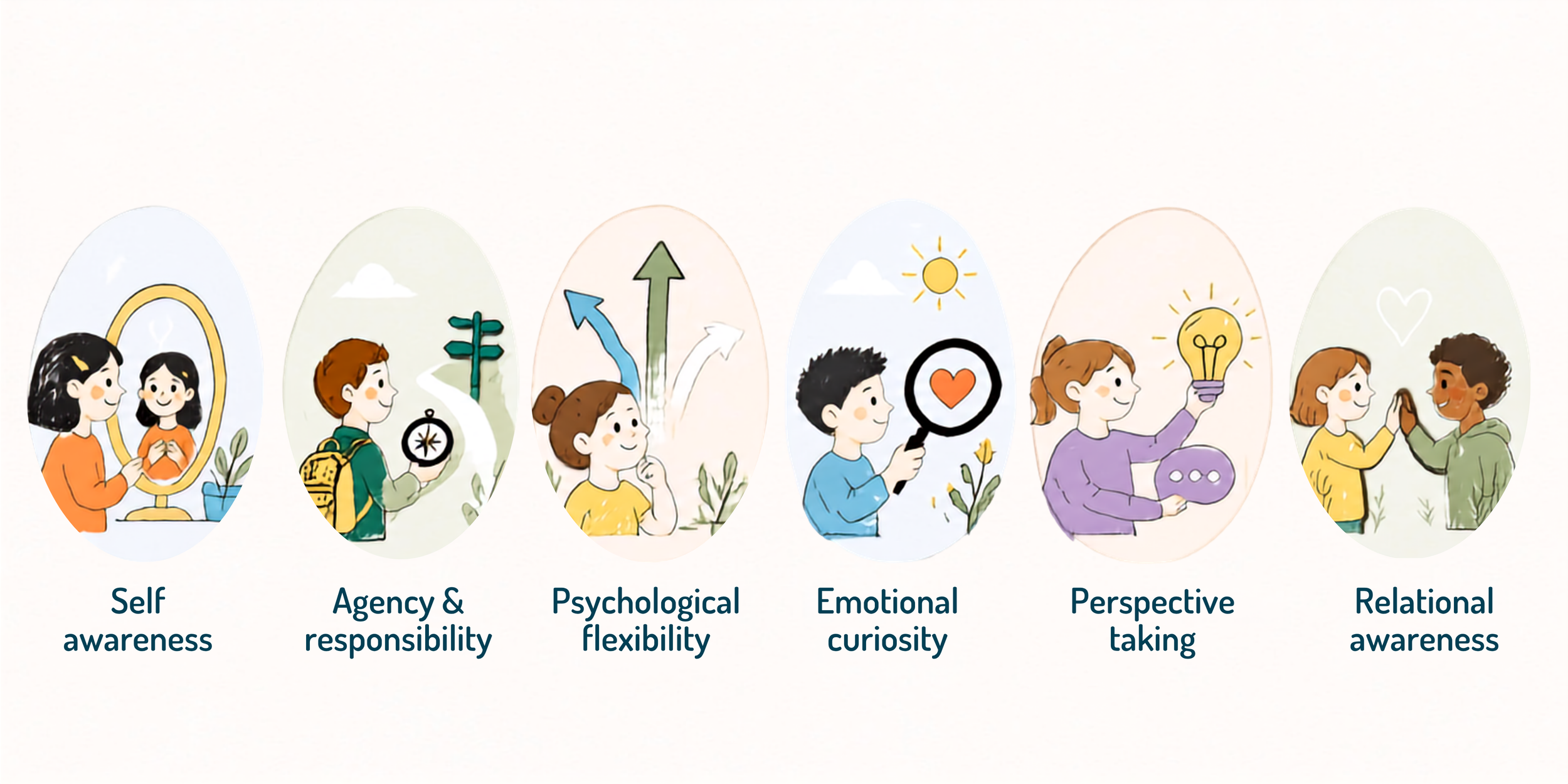 Self
awareness

Agency &
responsibility

Psychological
flexibility

Emotional
curiosity

Perspective
taking

Relational
awareness