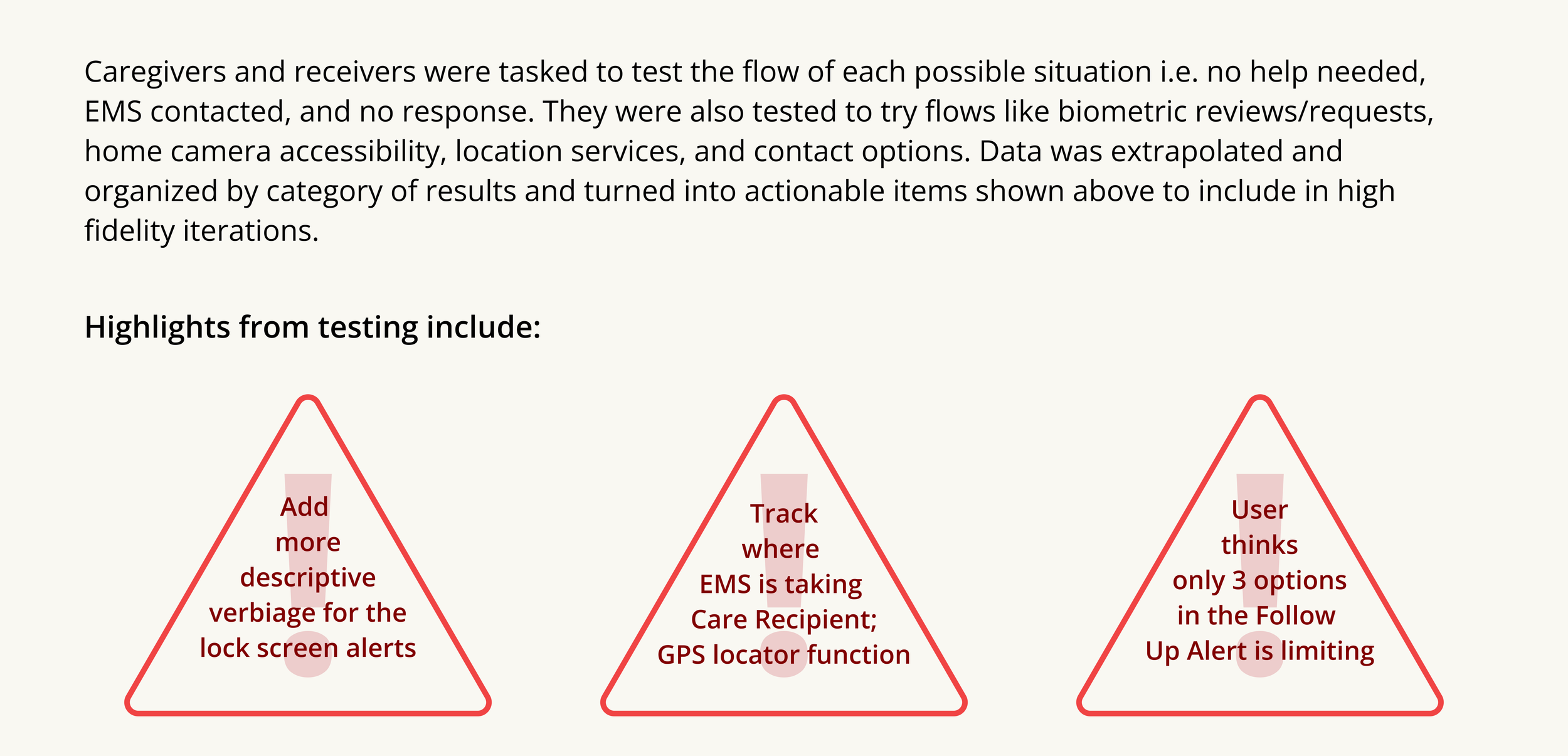 Caregivers and receivers were tasked to test the flow of each possible situation i.e. no help needed, EMS contacted, and no response. They were also tested to try flows like biometric reviews/requests, home camera accessibility, location services, and contact options. Data was extrapolated and organized by category of results and turned into actionable items shown above to include in high fidelity iterations.

Highlights from testing include:

Add more descriptive verbiage for the lock screen alerts

Track where EMS is taking Care Recipient; GPS locator function

User thinks only 3 options in the Follow Up Alert is limiting