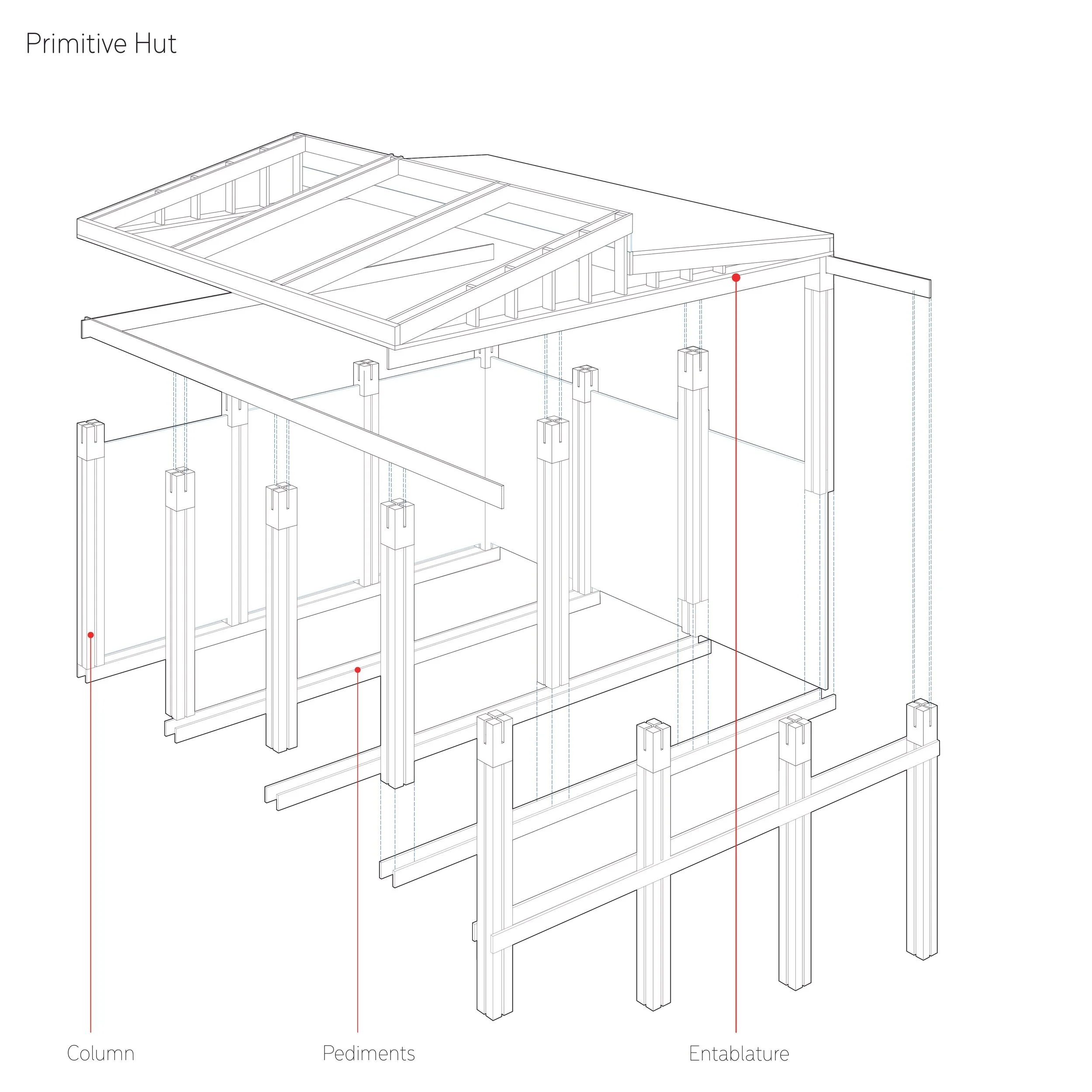 Primitive Hut

Column

Pediments

Entablature