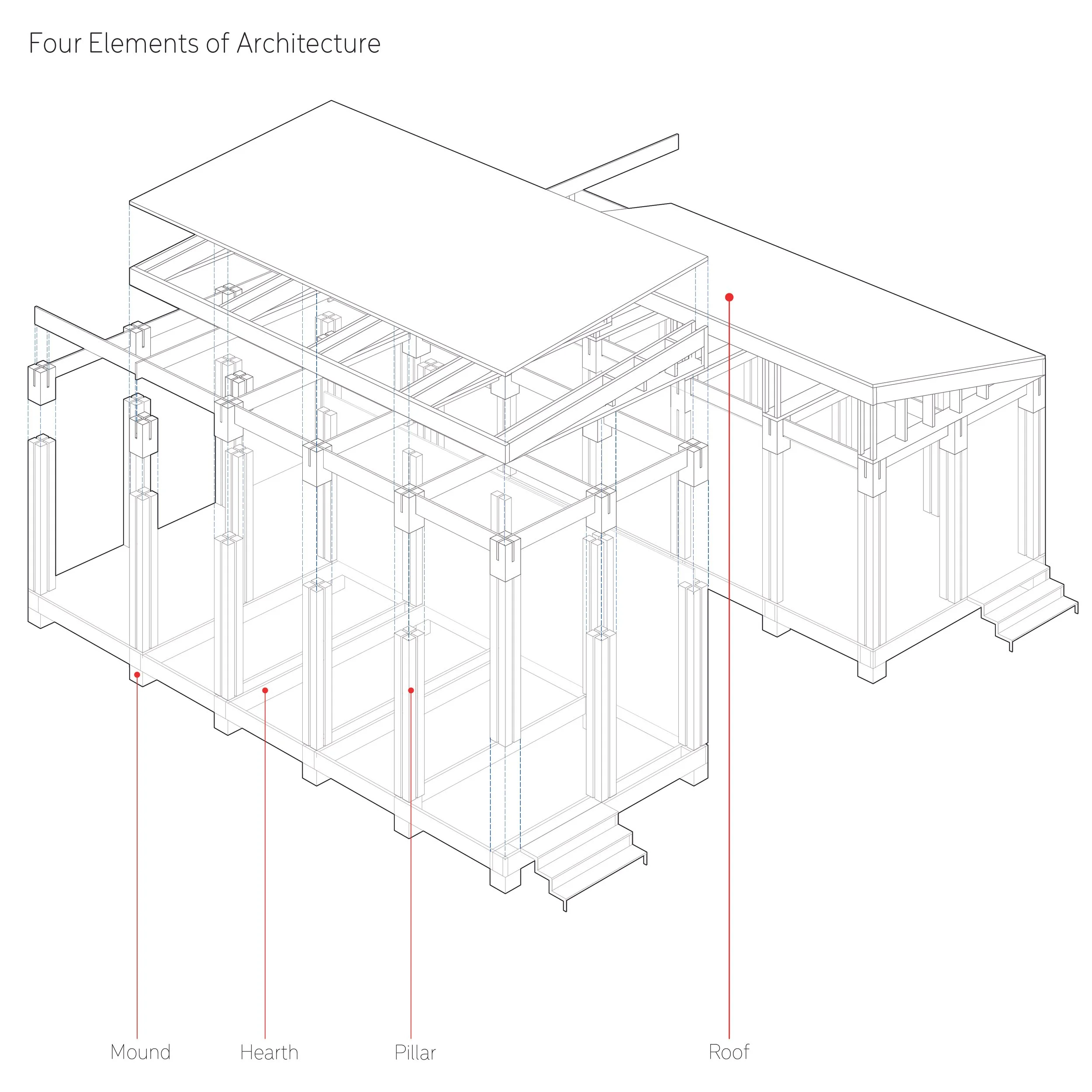 Four Elements of Architecture

Mound

Hearth

Pillar

Roof