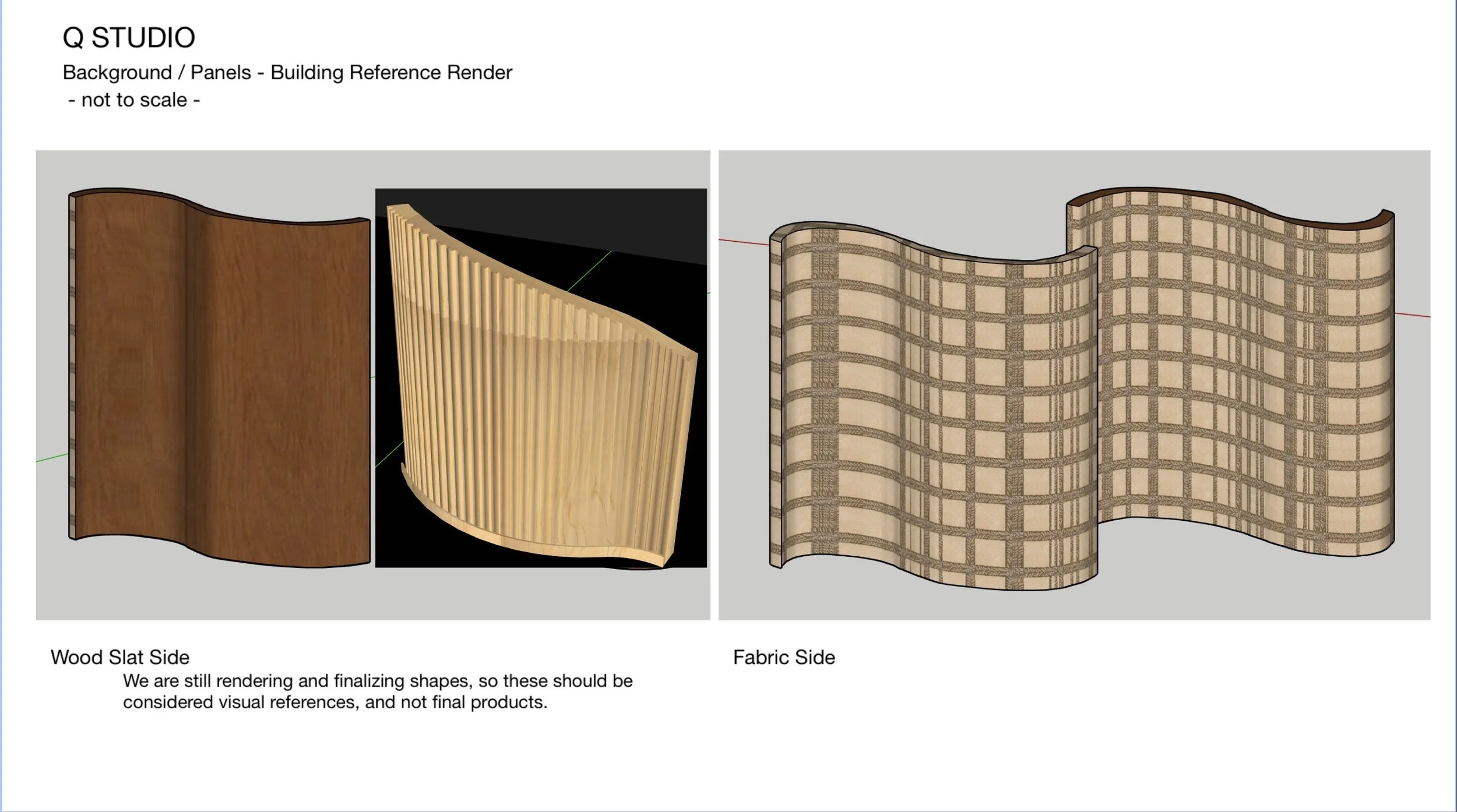 Q STUDIO

Background / Panels - Building Reference Render
- not to scale -

Wood Slat Side

We are still rendering and finalizing shapes, so these should be considered visual references, and not final products.

Fabric Side