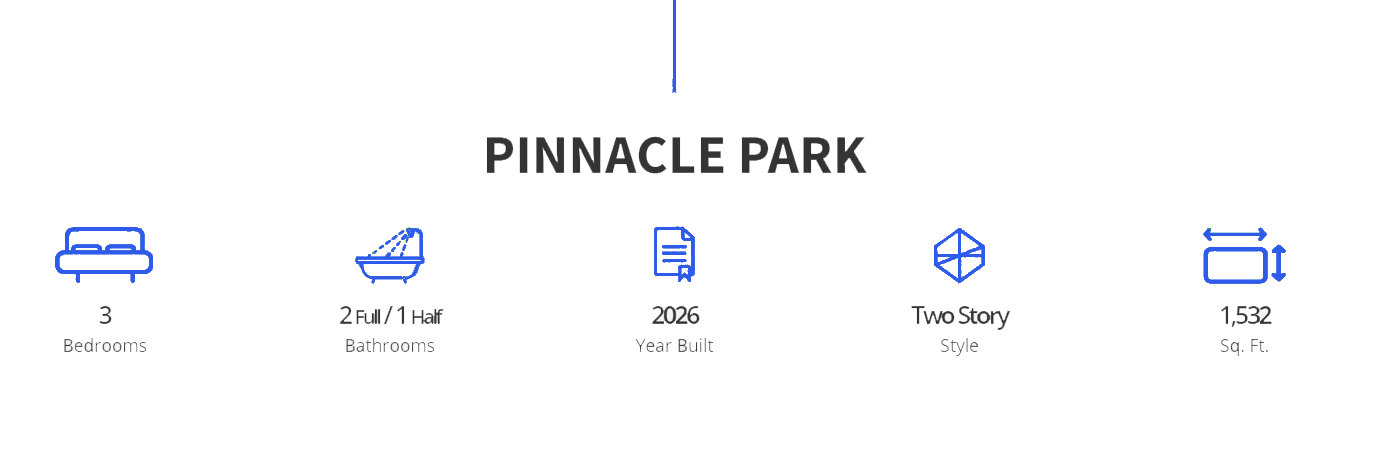 PINNACLE PARK

3
Bedrooms

2 Full / 1 Half
Bathrooms

2026
Year Built

Two Story
Style

1,532
Sq. Ft.