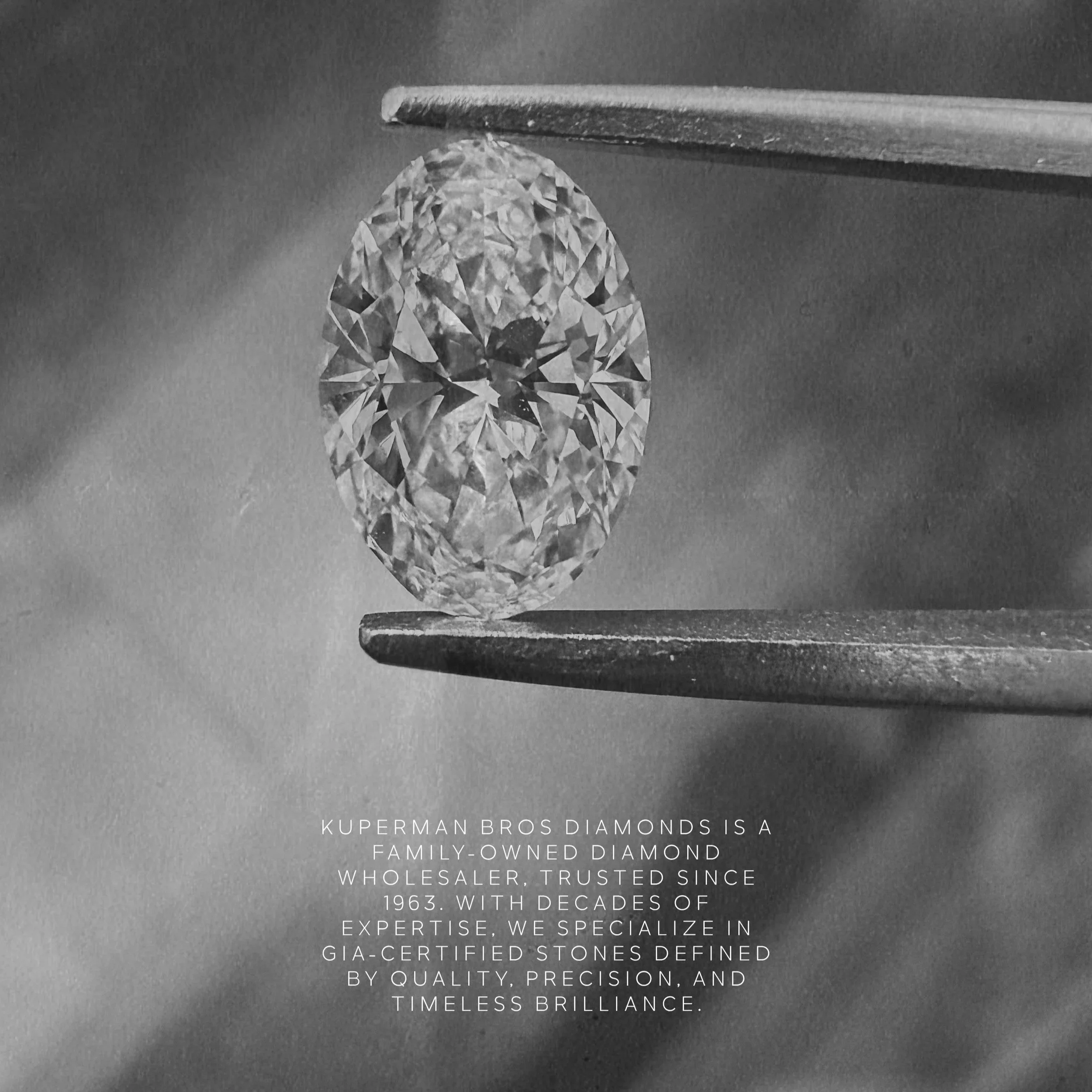 KUPERMAN BROS DIAMONDS IS A FAMILY-OWNED DIAMOND WHOLESALER, TRUSTED SINCE 1963. WITH DECADES OF EXPERTISE, WE SPECIALIZE IN GIA-CERTIFIED STONES DEFINED BY QUALITY, PRECISION, AND TIMELESS BRILLIANCE.