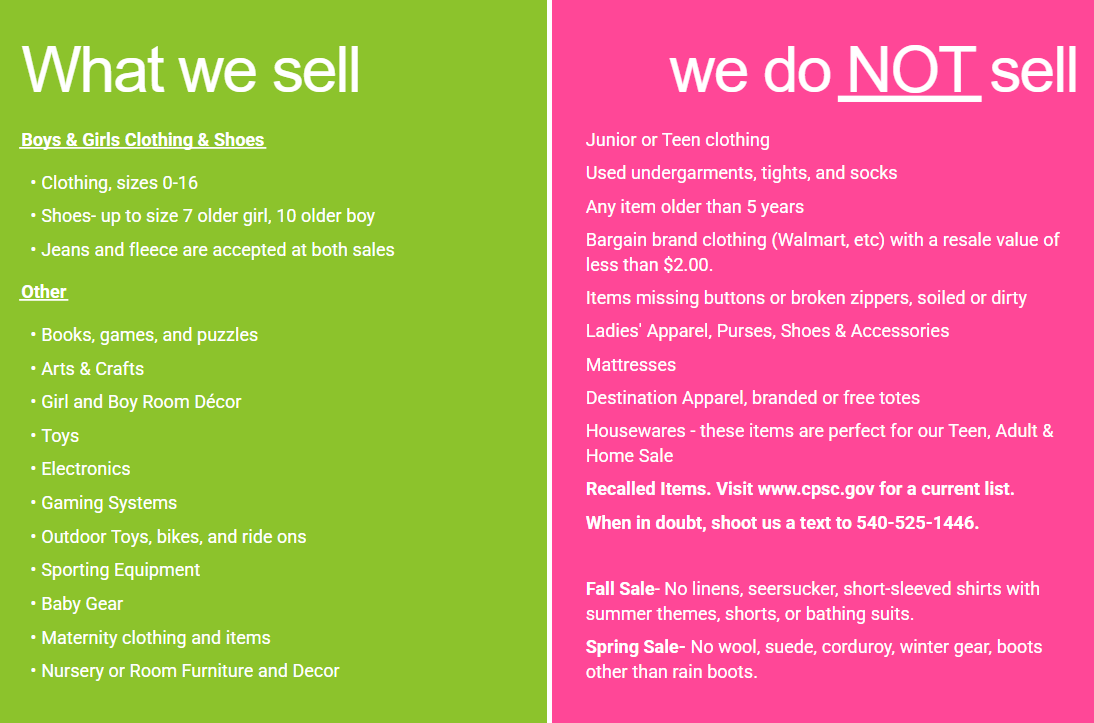 What we sell

Boys & Girls Clothing & Shoes

• Clothing, sizes 0-16
• Shoes- up to size 7 older girl, 10 older boy
• Jeans and fleece are accepted at both sales

Other

• Books, games, and puzzles
• Arts & Crafts
• Girl and Boy Room Décor
• Toys
• Electronics
• Gaming Systems
• Outdoor Toys, bikes, and ride ons
• Sporting Equipment
• Baby Gear
• Maternity clothing and items
• Nursery or Room Furniture and Decor

we do NOT sell

Junior or Teen clothing

Used undergarments, tights, and socks

Any item older than 5 years

Bargain brand clothing (Walmart, etc) with a resale value of less than $2.00.

Items missing buttons or broken zippers, soiled or dirty

Ladies' Apparel, Purses, Shoes & Accessories

Mattresses

Destination Apparel, branded or free totes

Housewares - these items are perfect for our Teen, Adult & Home Sale

Recalled Items. Visit www.cpsc.gov for a current list.

When in doubt, shoot us a text to 540-525-1446.

Fall Sale- No linens, seersucker, short-sleeved shirts with summer themes, shorts, or bathing suits.

Spring Sale- No wool, suede, corduroy, winter gear, boots other than rain boots.