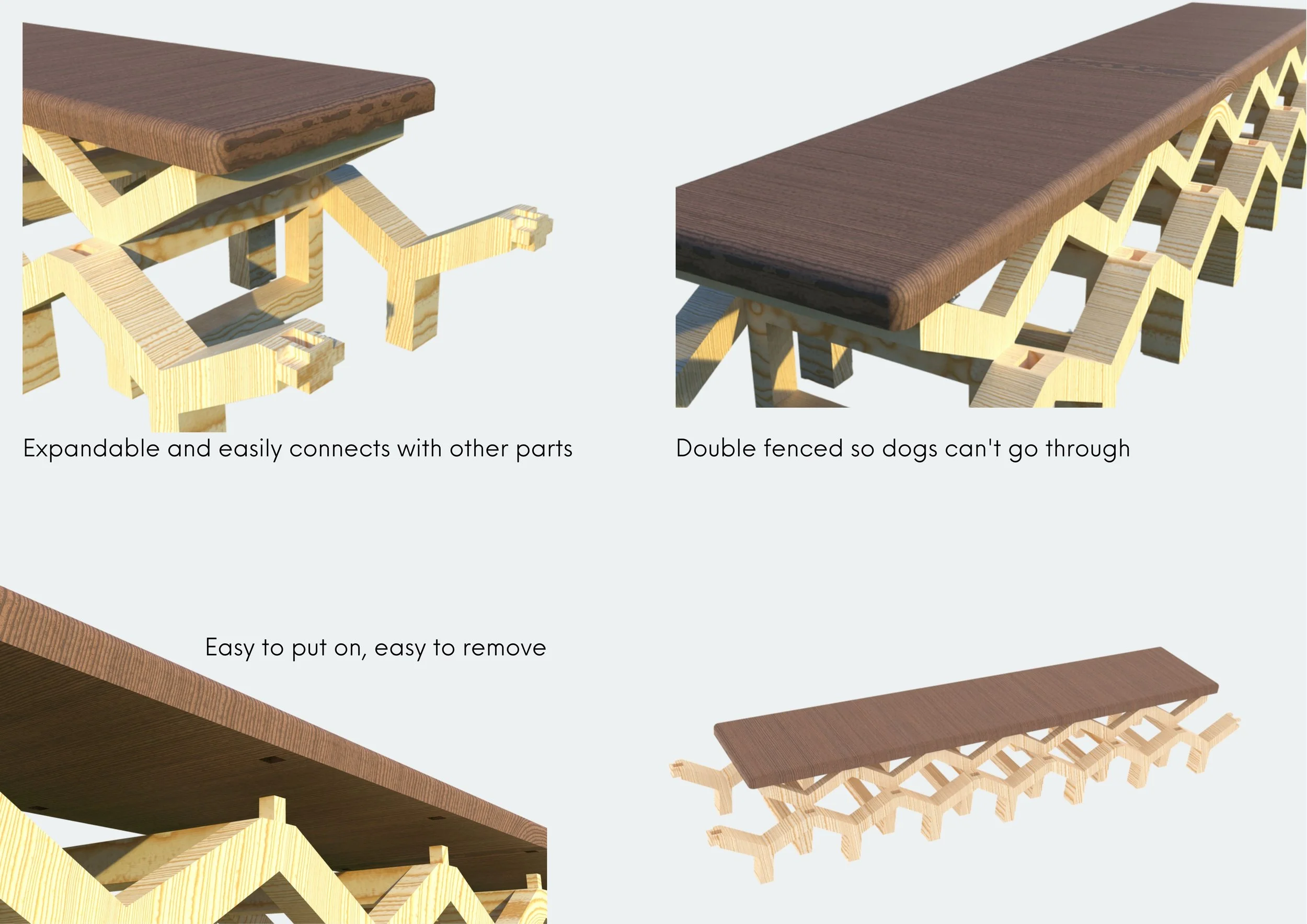 Expandable and easily connects with other parts

Double fenced so dogs can't go through

Easy to put on, easy to remove