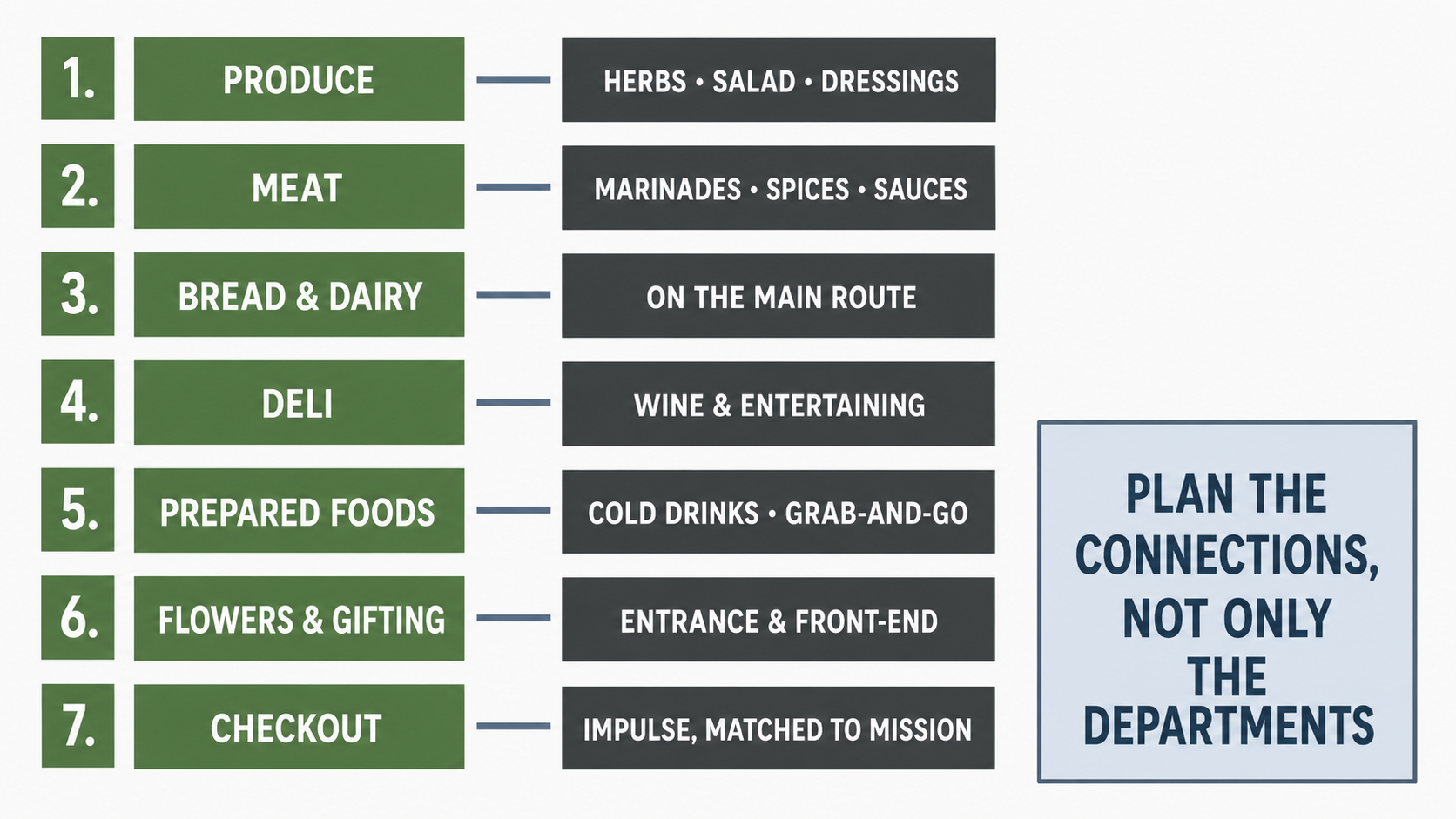 1. PRODUCE — HERBS • SALAD • DRESSINGS

2. MEAT — MARINADES • SPICES • SAUCES

3. BREAD & DAIRY — ON THE MAIN ROUTE

4. DELI — WINE & ENTERTAINING

5. PREPARED FOODS — COLD DRINKS • GRAB-AND-GO

6. FLOWERS & GIFTING — ENTRANCE & FRONT-END

7. CHECKOUT — IMPULSE, MATCHED TO MISSION

PLAN THE CONNECTIONS, NOT ONLY THE DEPARTMENTS