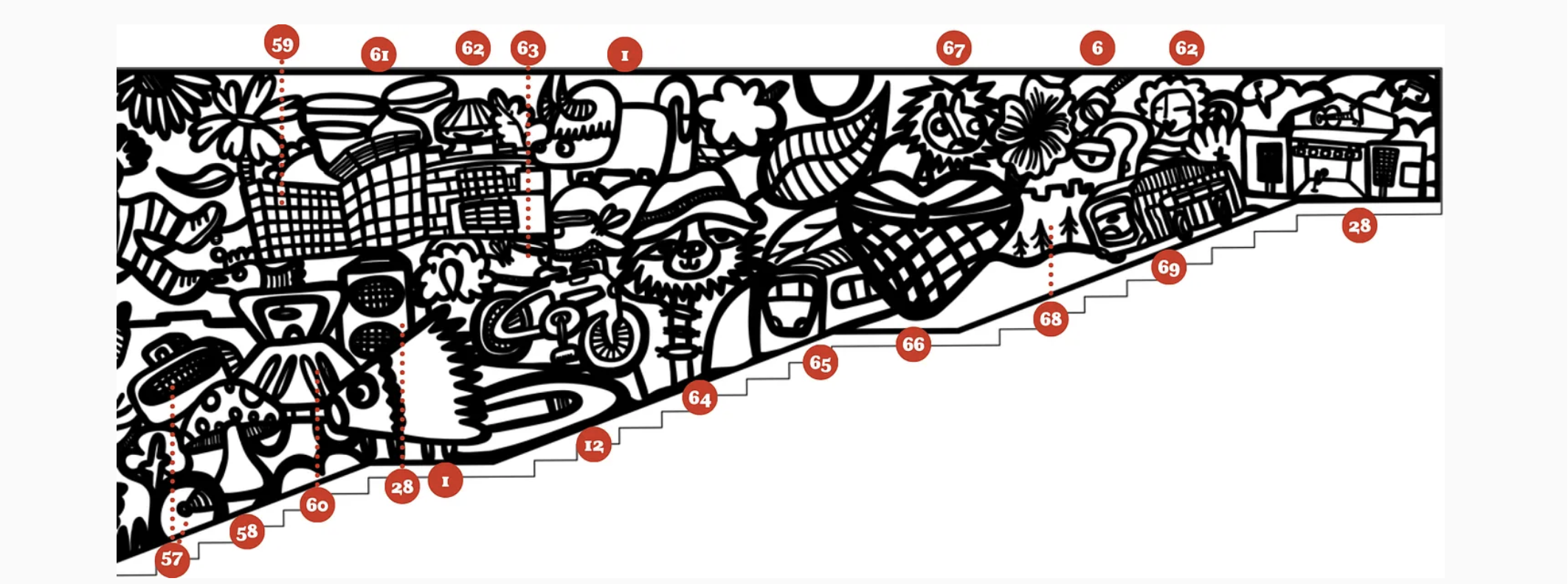 59 61 62 63 1 67 6 62

28

69

68

66

65

64

12

1

28

60

58

57