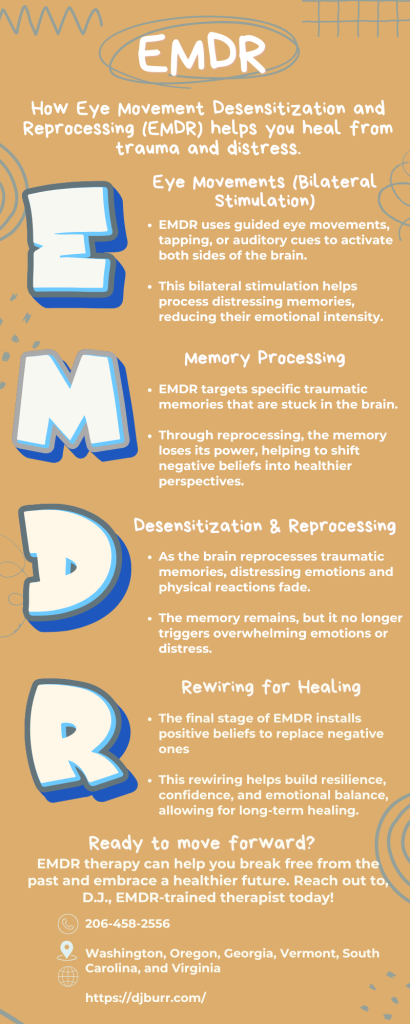 EMDR

How Eye Movement Desensitization and Reprocessing (EMDR) helps you heal from trauma and distress.

E

Eye Movements (Bilateral Stimulation)

• EMDR uses guided eye movements, tapping, or auditory cues to activate both sides of the brain.

• This bilateral stimulation helps process distressing memories, reducing their emotional intensity.

M

Memory Processing

• EMDR targets specific traumatic memories that are stuck in the brain.

• Through reprocessing, the memory loses its power, helping to shift negative beliefs into healthier perspectives.

D

Desensitization & Reprocessing

• As the brain reprocesses traumatic memories, distressing emotions and physical reactions fade.

• The memory remains, but it no longer triggers overwhelming emotions or distress.

R

Rewiring for Healing

• The final stage of EMDR installs positive beliefs to replace negative ones

• This rewiring helps build resilience, confidence, and emotional balance, allowing for long-term healing.

Ready to move forward?

EMDR therapy can help you break free from the past and embrace a healthier future. Reach out to, D.J., EMDR-trained therapist today!

206-458-2556

Washington, Oregon, Georgia, Vermont, South Carolina, and Virginia

https://djburr.com/