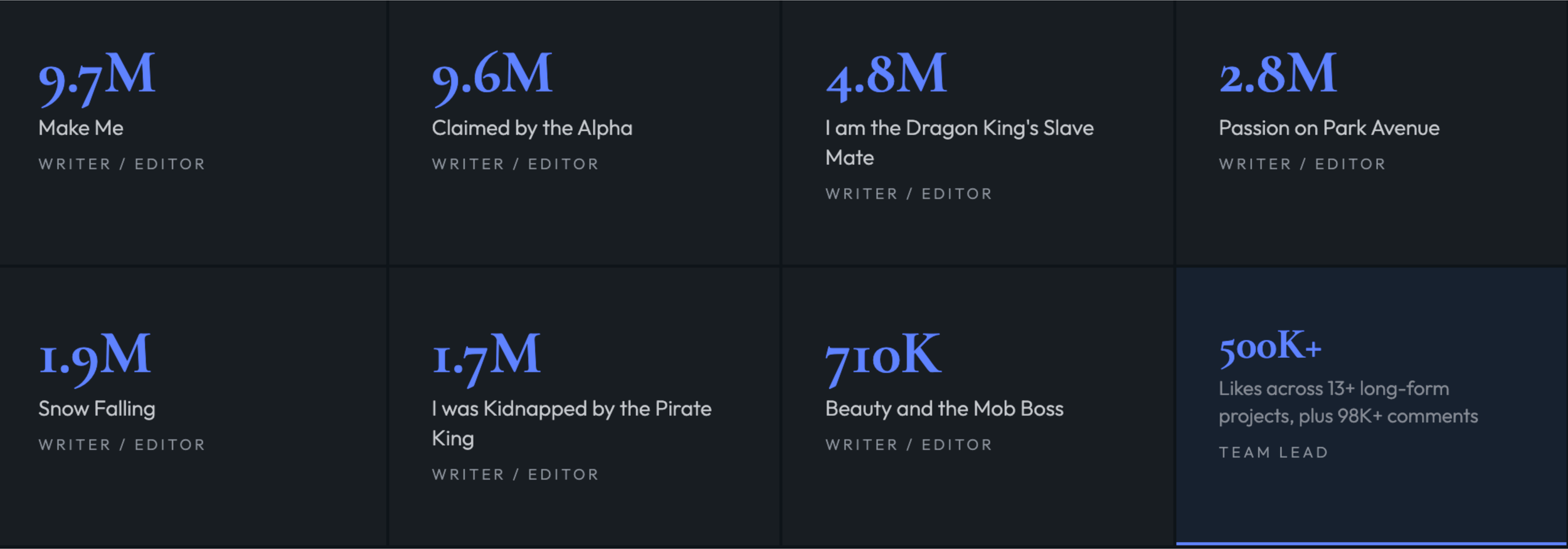 9.7M
Make Me
WRITER / EDITOR

9.6M
Claimed by the Alpha
WRITER / EDITOR

4.8M
I am the Dragon King's Slave Mate
WRITER / EDITOR

2.8M
Passion on Park Avenue
WRITER / EDITOR

1.9M
Snow Falling
WRITER / EDITOR

1.7M
I was Kidnapped by the Pirate King
WRITER / EDITOR

710K
Beauty and the Mob Boss
WRITER / EDITOR

500K+
Likes across 13+ long-form projects, plus 98K+ comments
TEAM LEAD