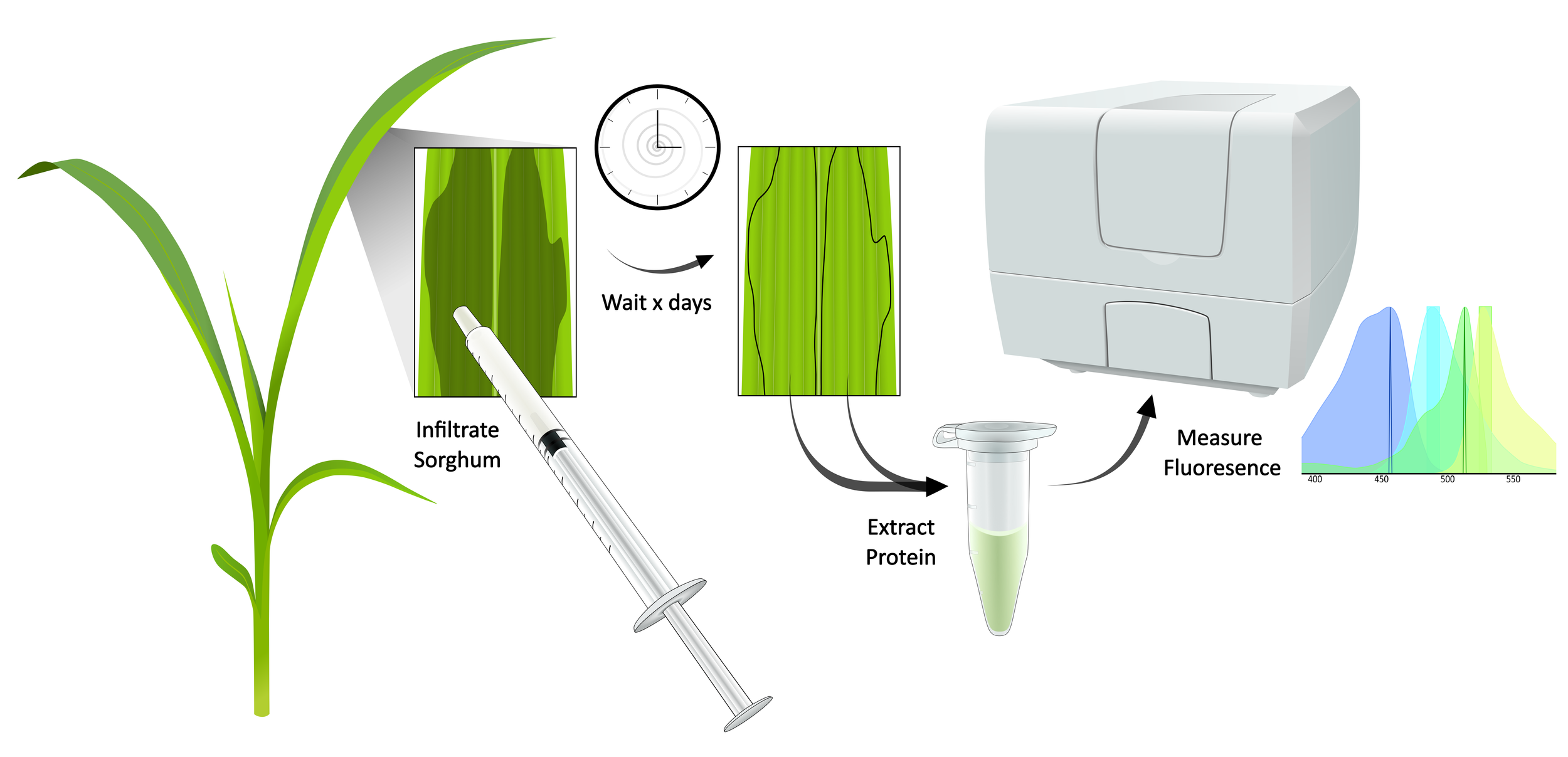 Infiltrate Sorghum

Wait x days

Extract Protein

Measure Fluoresence

400
450
500
550