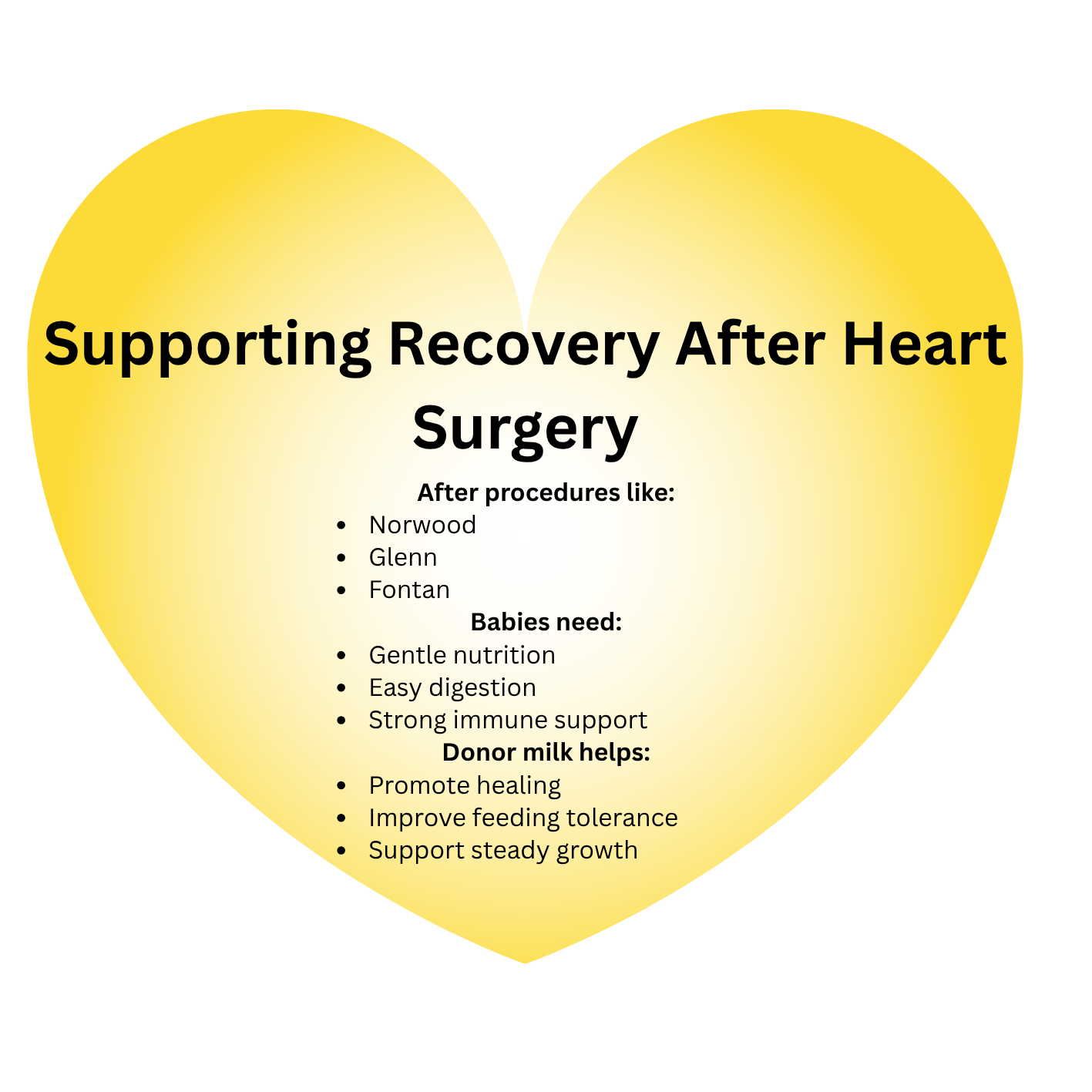 Supporting Recovery After Heart Surgery

After procedures like:

• Norwood
• Glenn
• Fontan

Babies need:

• Gentle nutrition
• Easy digestion
• Strong immune support

Donor milk helps:

• Promote healing
• Improve feeding tolerance
• Support steady growth