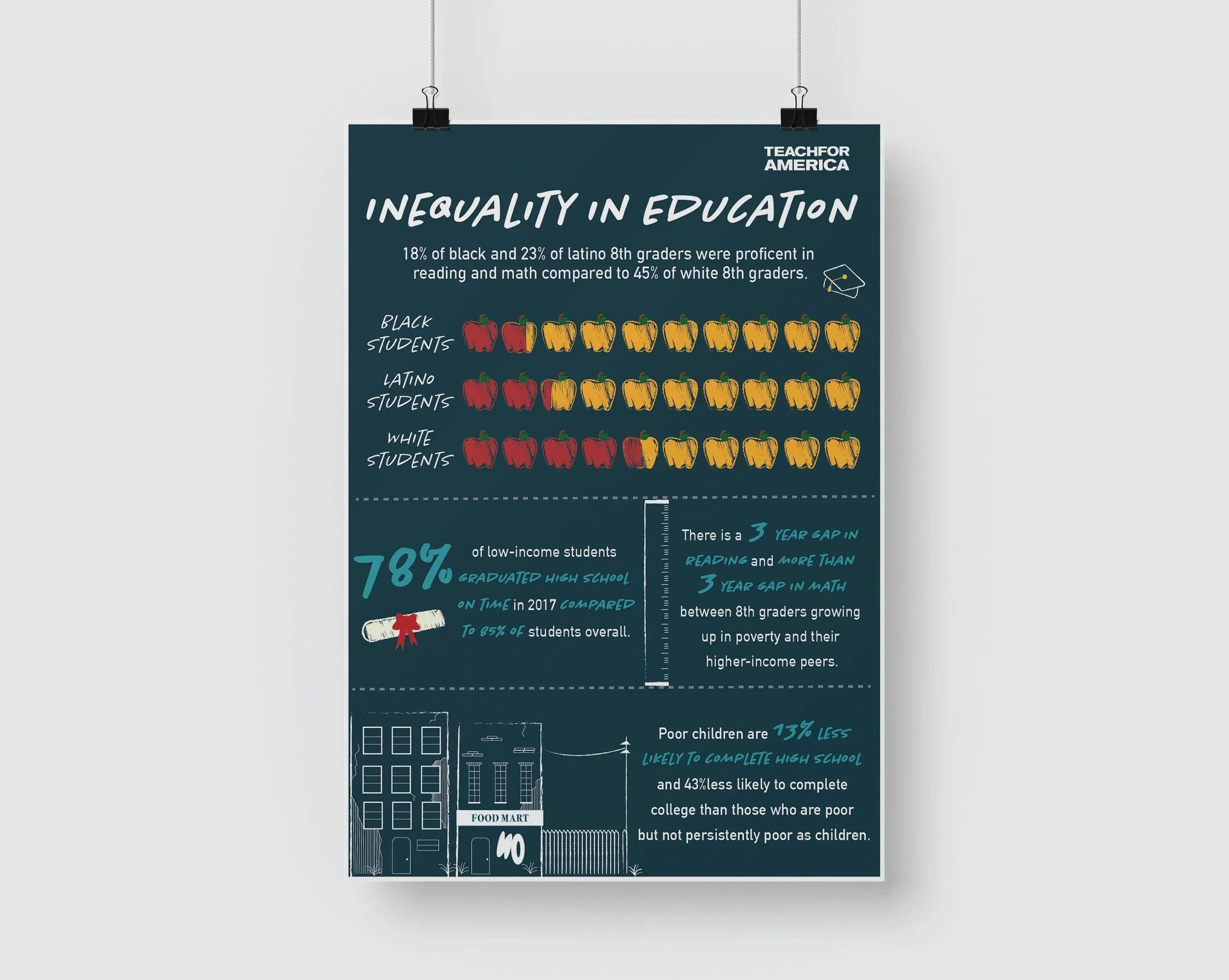 TEACHFOR AMERICA

INEQUALITY IN EDUCATION

18% of black and 23% of latino 8th graders were proficent in reading and math compared to 45% of white 8th graders.

BLACK STUDENTS

LATINO STUDENTS

WHITE STUDENTS

78% of low-income students GRADUATED HIGH SCHOOL ON TIME in 2017 COMPARED TO 85% OF students overall.

There is a 3 YEAR GAP IN READING and MORE THAN 3 YEAR GAP IN MATH between 8th graders growing up in poverty and their higher-income peers.

FOOD MART

NO

Poor children are 13% LESS LIKELY TO COMPLETE HIGH SCHOOL and 43%less likely to complete college than those who are poor but not persistently poor as children.