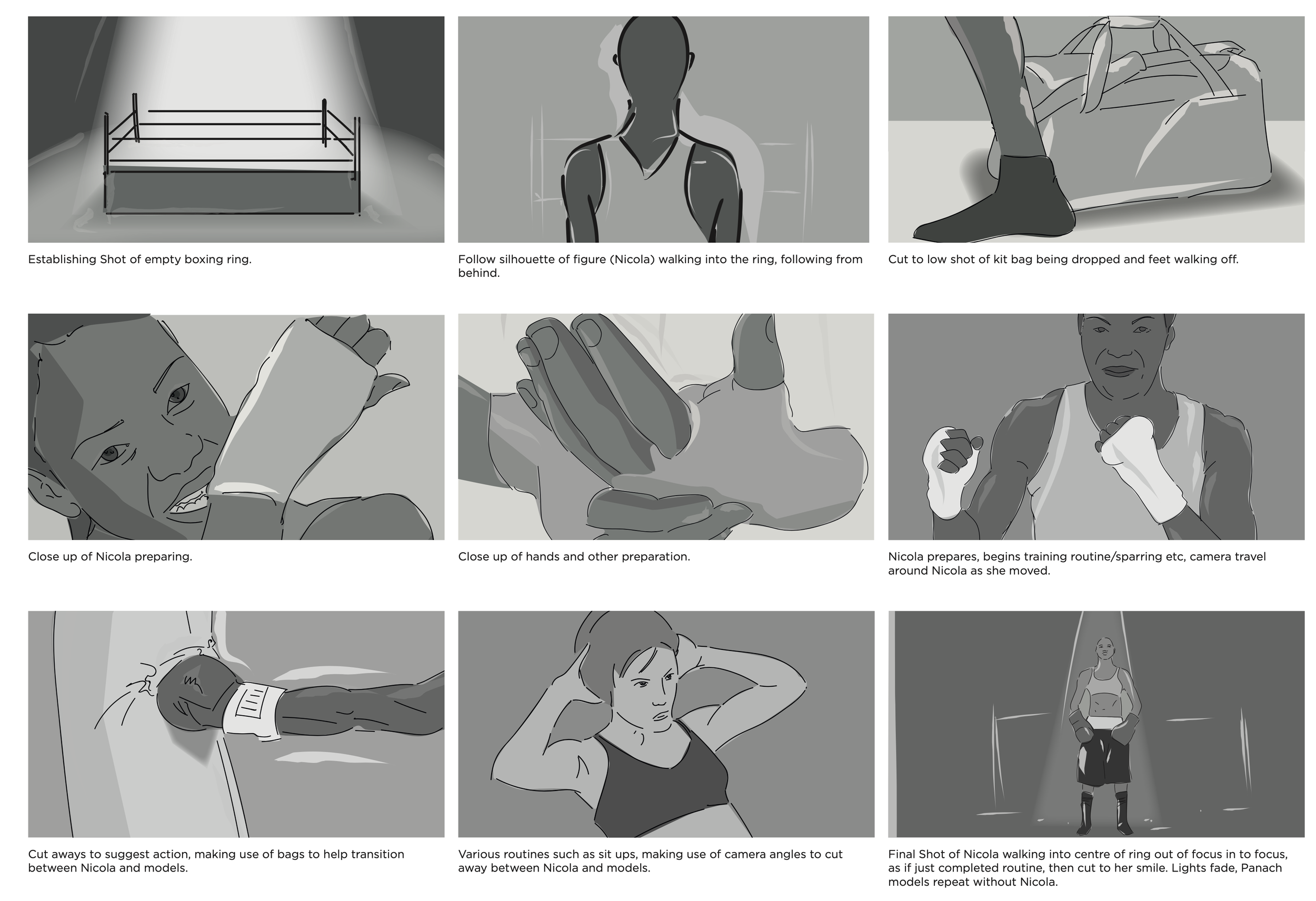 Establishing Shot of empty boxing ring.

Follow silhouette of figure (Nicola) walking into the ring, following from behind.

Cut to low shot of kit bag being dropped and feet walking off.

Close up of Nicola preparing.

Close up of hands and other preparation.

Nicola prepares, begins training routine/sparring etc, camera travel around Nicola as she moved.

Cut aways to suggest action, making use of bags to help transition between Nicola and models.

Various routines such as sit ups, making use of camera angles to cut away between Nicola and models.

Final Shot of Nicola walking into centre of ring out of focus in to focus, as if just completed routine, then cut to her smile. Lights fade, Panach models repeat without Nicola.