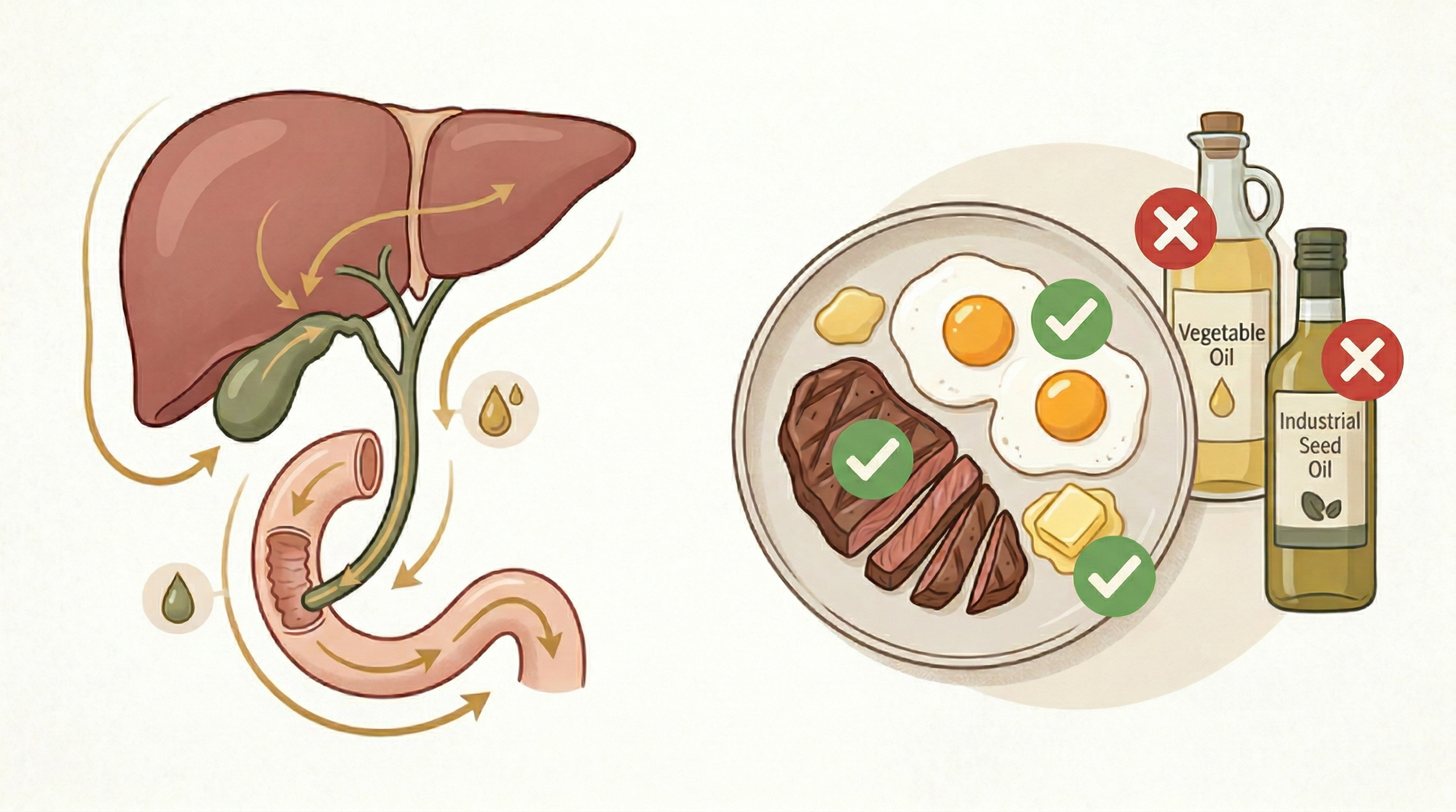 Vegetable Oil

Industrial Seed Oil