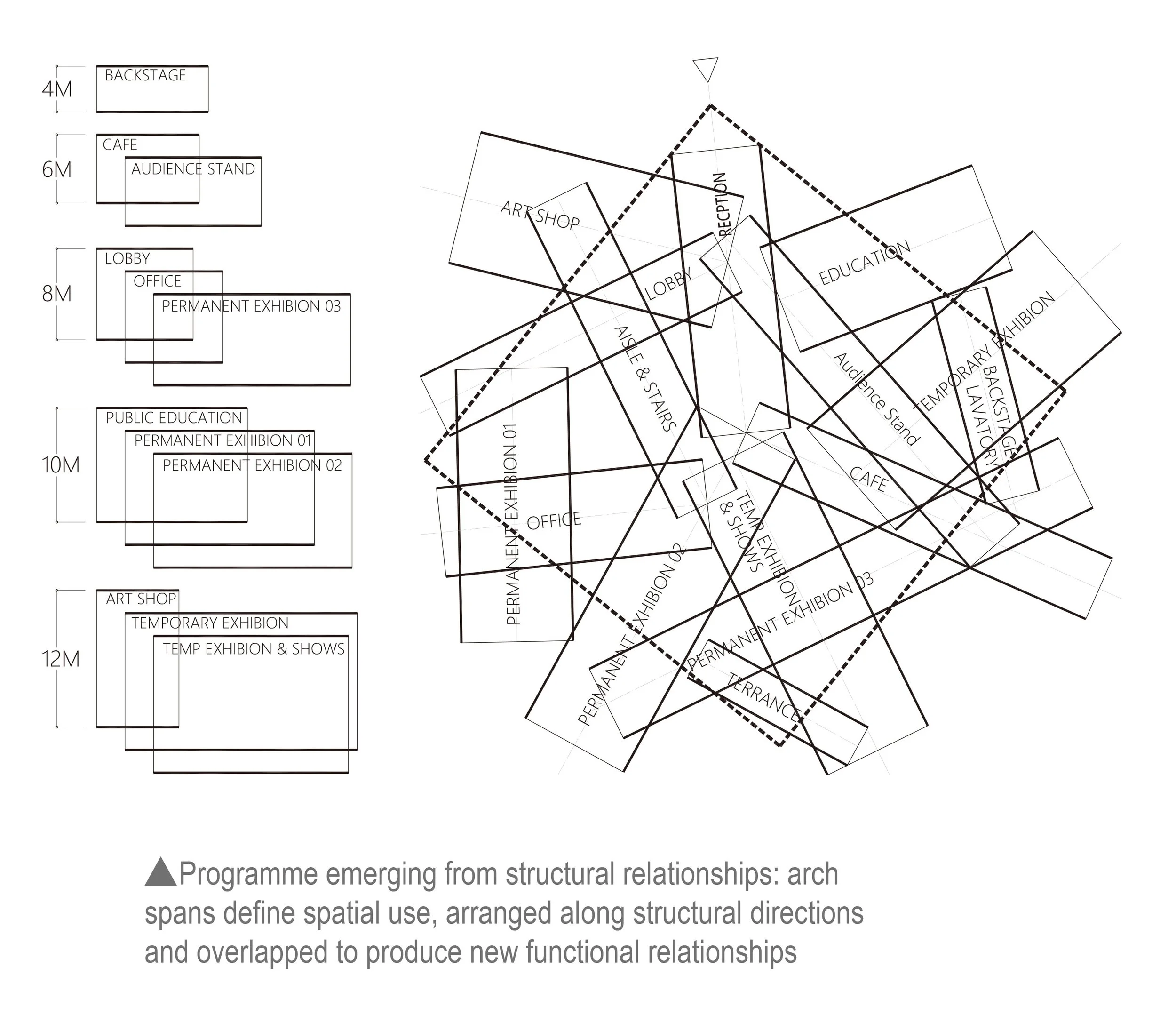 4M
BACKSTAGE

6M
CAFE
AUDIENCE STAND

8M
LOBBY
OFFICE
PERMANENT EXHIBION 03

10M
PUBLIC EDUCATION
PERMANENT EXHIBION 01
PERMANENT EXHIBION 02

12M
ART SHOP
TEMPORARY EXHIBION
TEMP EXHIBION & SHOWS

ART SHOP
RECPTION
LOBBY
EDUCATION
AISLE & STAIRS
Audience Stand
TEMPORARY EXHIBION
BACKSTAGE
LAVATORY
CAFE
PERMANENT EXHIBION 01
OFFICE
TEMP EXHIBION & SHOWS
PERMANENT EXHIBION 02
PERMANENT EXHIBION 03
TERRANCE

▲Programme emerging from structural relationships: arch spans define spatial use, arranged along structural directions and overlapped to produce new functional relationships