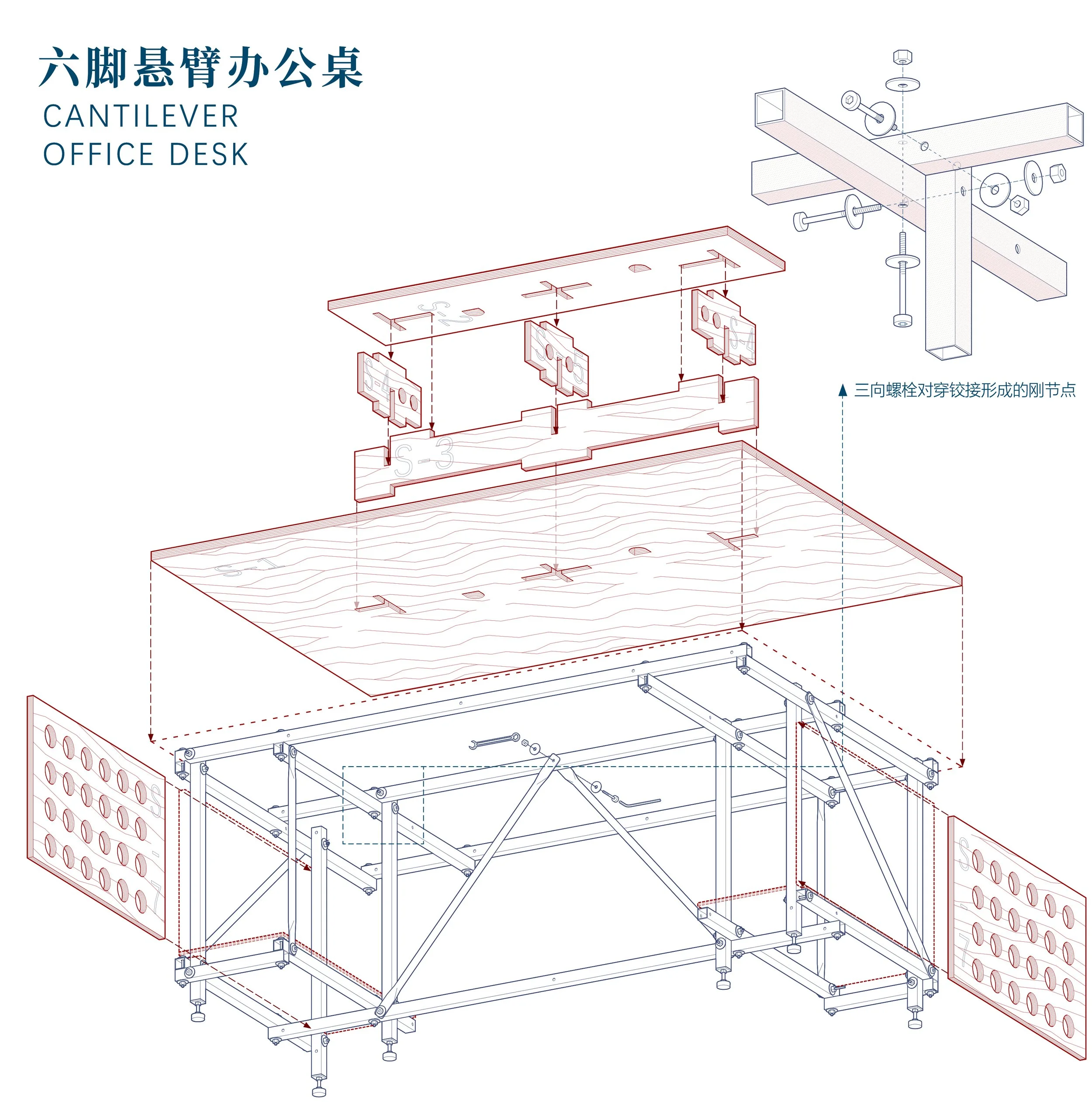 六脚悬臂办公桌
CANTILEVER
OFFICE DESK

三向螺栓对穿铰接形成的刚节点

S-2
S-4
S-5
S-4
S-3
S-1
S-7
S-7