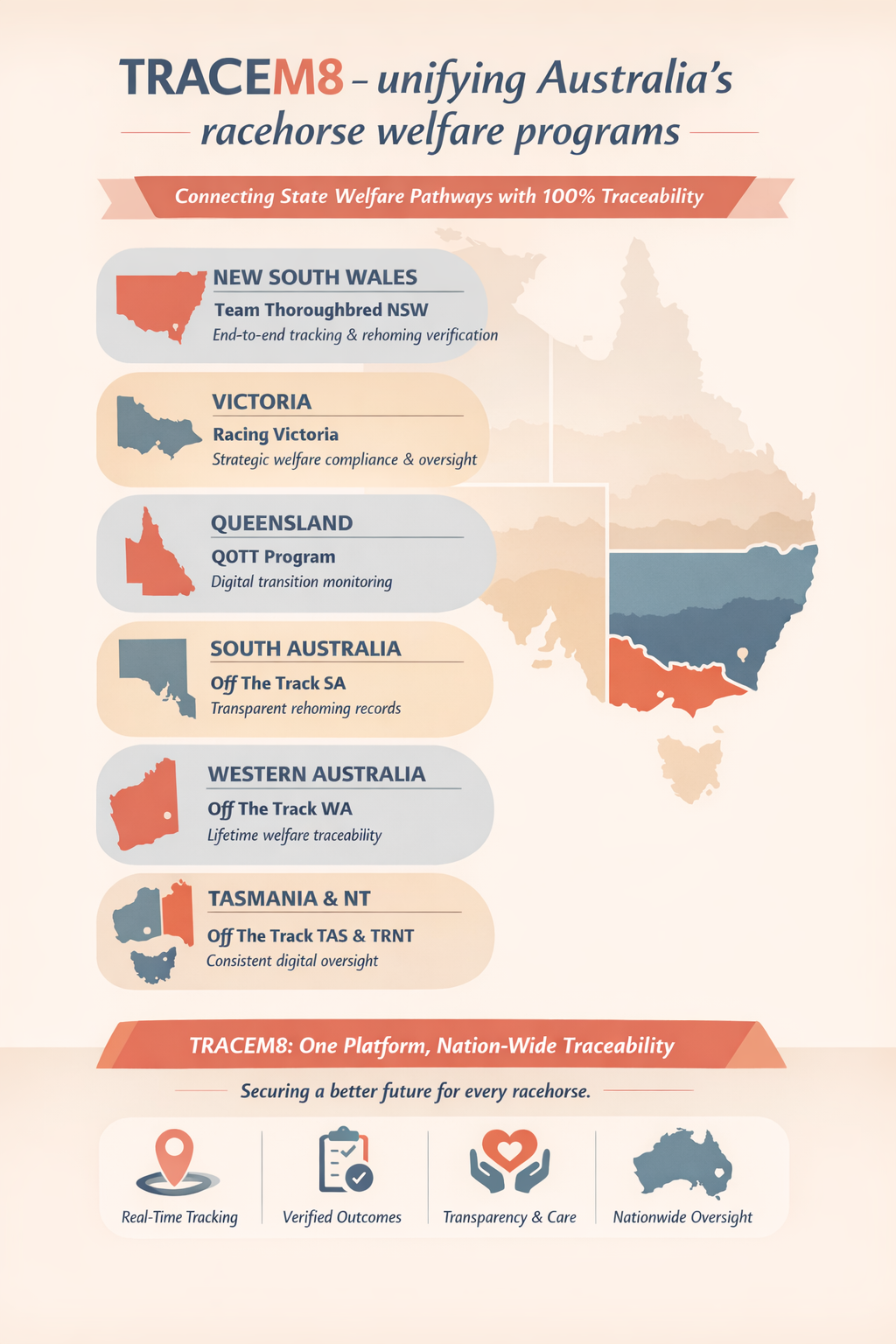 TRACEM8 – unifying Australia's racehorse welfare programs

Connecting State Welfare Pathways with 100% Traceability

NEW SOUTH WALES
Team Thoroughbred NSW
End-to-end tracking & rehoming verification

VICTORIA
Racing Victoria
Strategic welfare compliance & oversight

QUEENSLAND
QOTT Program
Digital transition monitoring

SOUTH AUSTRALIA
Off The Track SA
Transparent rehoming records

WESTERN AUSTRALIA
Off The Track WA
Lifetime welfare traceability

TASMANIA & NT
Off The Track TAS & TRNT
Consistent digital oversight

TRACEM8: One Platform, Nation-Wide Traceability

Securing a better future for every racehorse.

Real-Time Tracking

Verified Outcomes

Transparency & Care

Nationwide Oversight