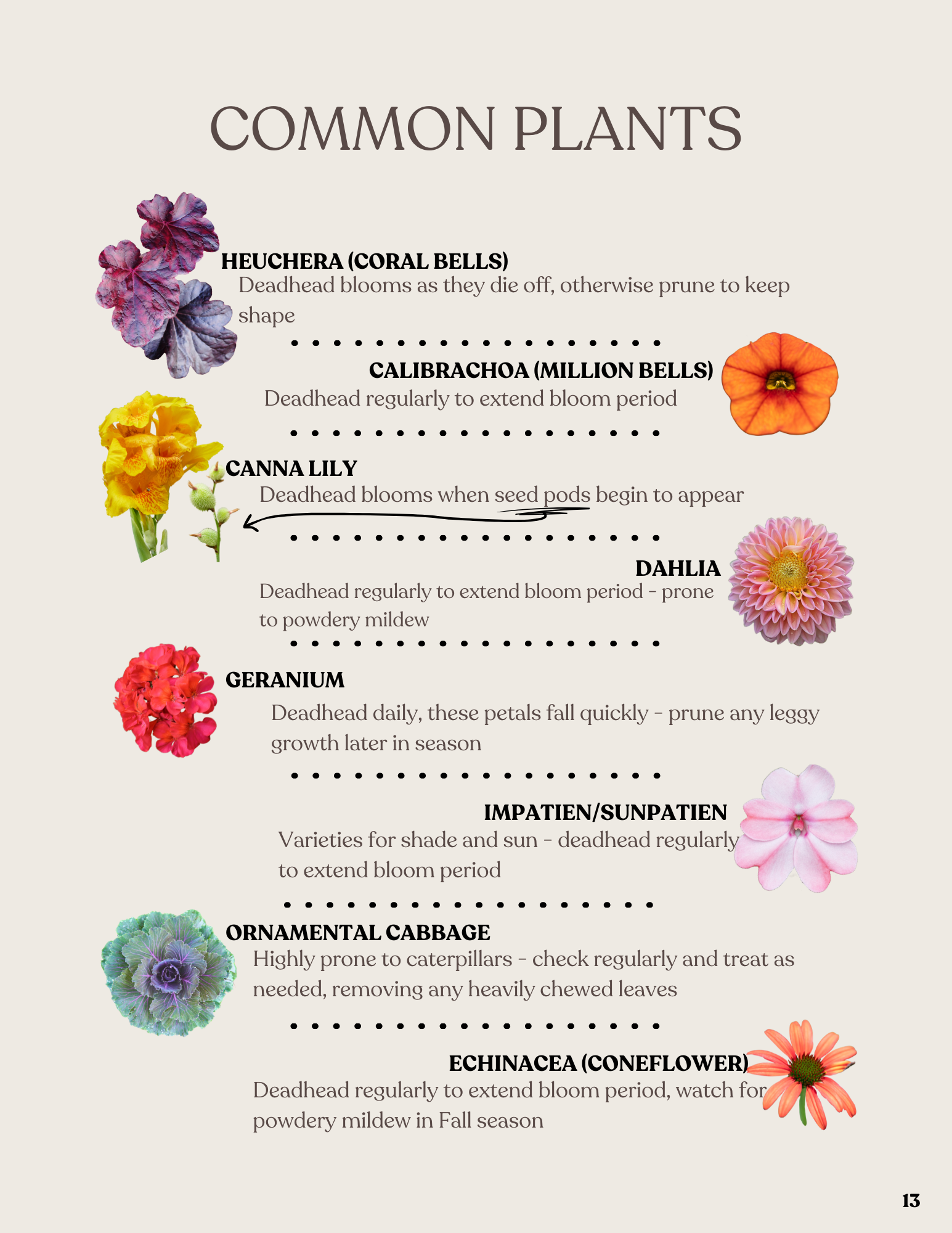 COMMON PLANTS

HEUCHERA (CORAL BELLS)
Deadhead blooms as they die off, otherwise prune to keep shape

CALIBRACHOA (MILLION BELLS)
Deadhead regularly to extend bloom period

CANNA LILY
Deadhead blooms when seed pods begin to appear

DAHLIA
Deadhead regularly to extend bloom period - prone to powdery mildew

GERANIUM
Deadhead daily, these petals fall quickly - prune any leggy growth later in season

IMPATIEN/SUNPATIEN
Varieties for shade and sun - deadhead regularly to extend bloom period

ORNAMENTAL CABBAGE
Highly prone to caterpillars - check regularly and treat as needed, removing any heavily chewed leaves

ECHINACEA (CONEFLOWER)
Deadhead regularly to extend bloom period, watch for powdery mildew in Fall season

13