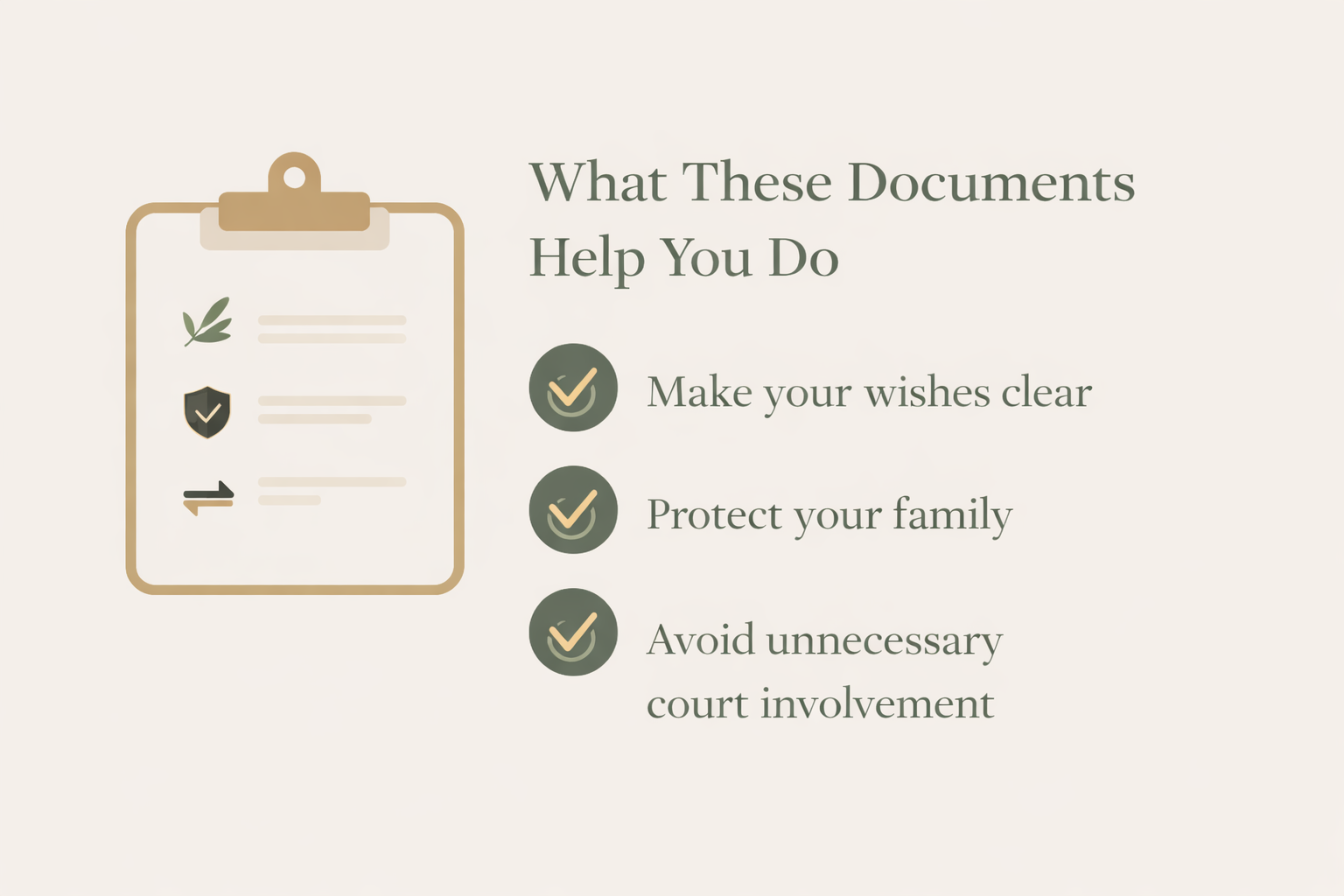 What These Documents Help You Do

Make your wishes clear

Protect your family

Avoid unnecessary court involvement