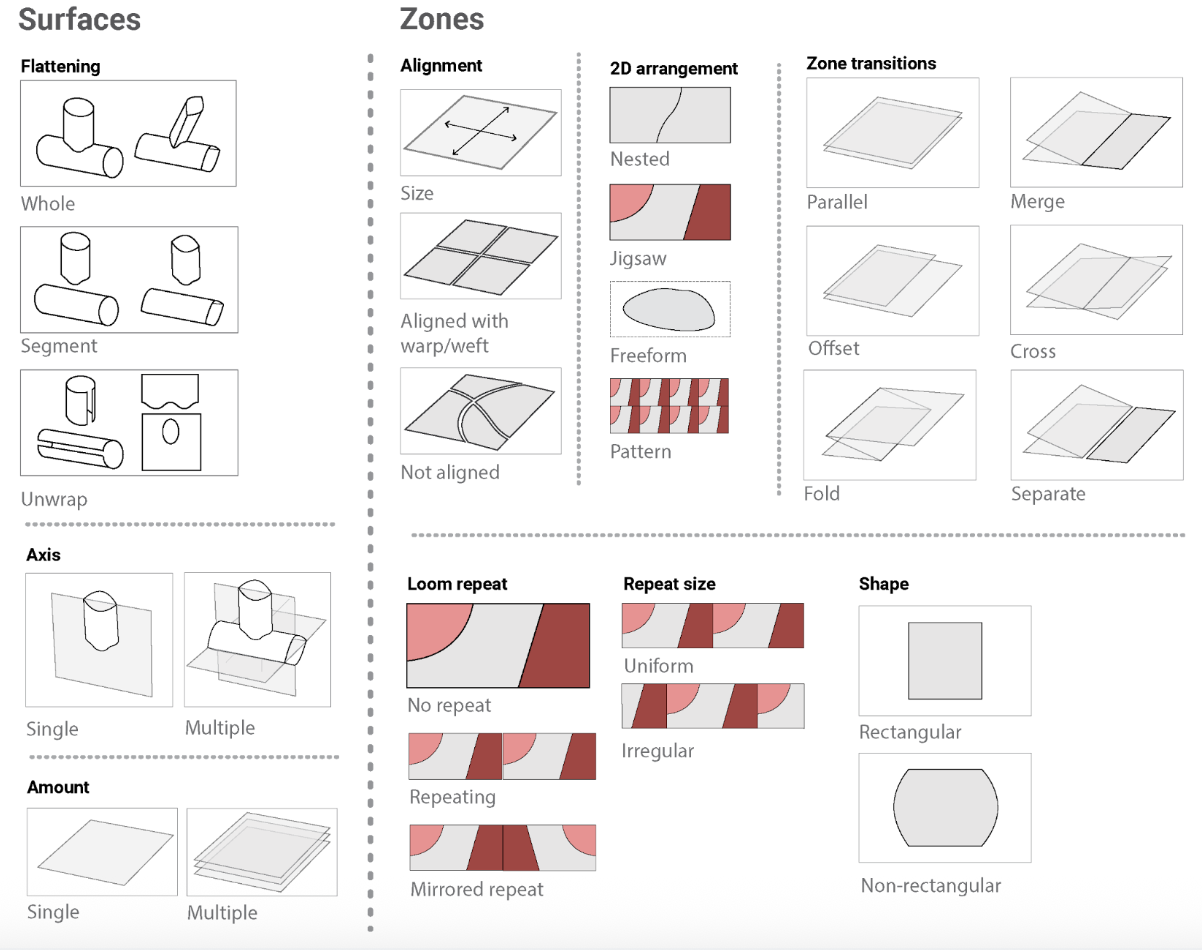 Surfaces

Flattening

Whole

Segment

Unwrap

Axis

Single

Multiple

Amount

Single

Multiple

Zones

Alignment

Size

Aligned with warp/weft

Not aligned

2D arrangement

Nested

Jigsaw

Freeform

Pattern

Zone transitions

Parallel

Merge

Offset

Cross

Fold

Separate

Loom repeat

No repeat

Repeating

Mirrored repeat

Repeat size

Uniform

Irregular

Shape

Rectangular

Non-rectangular