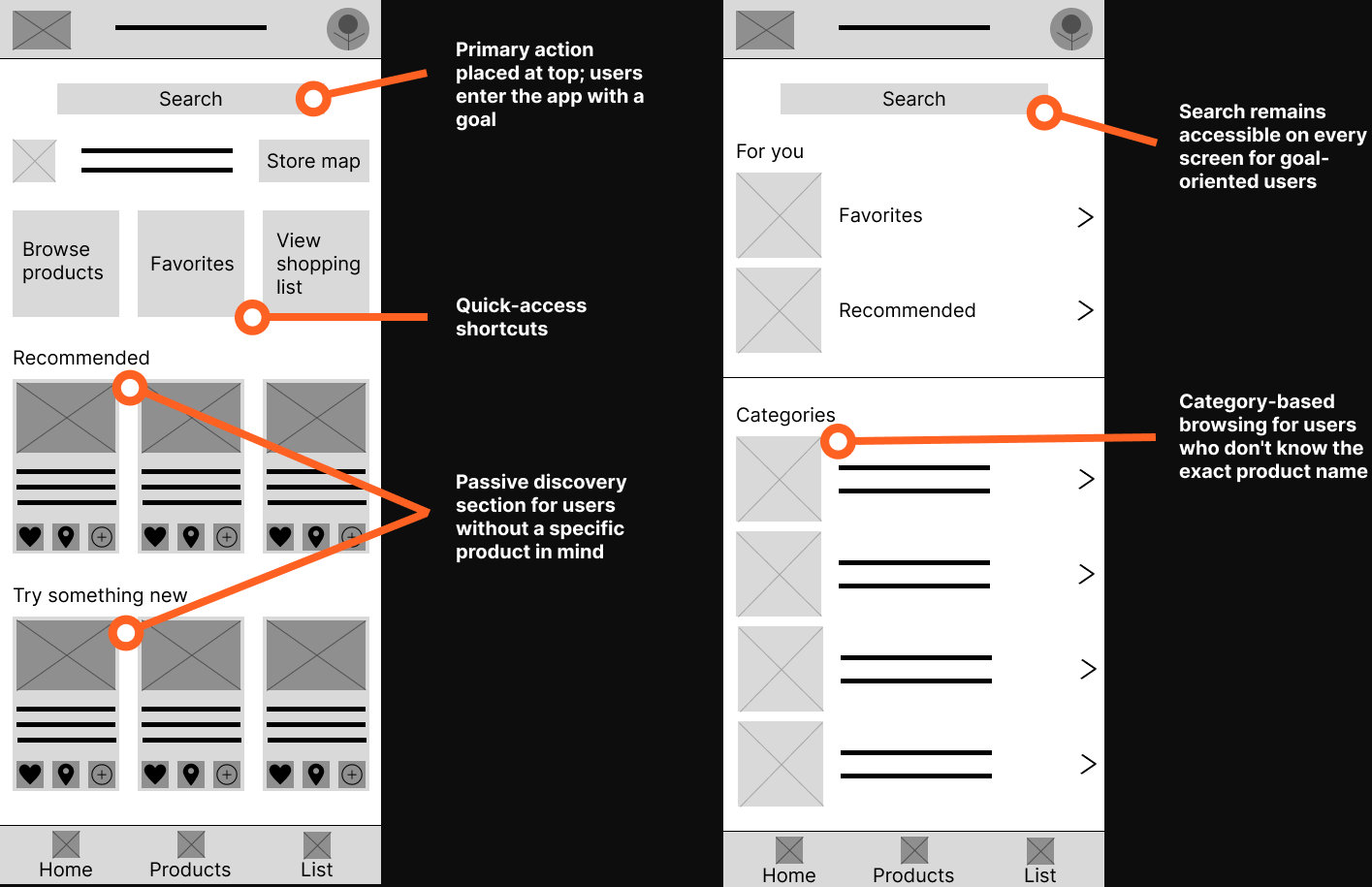 Search

Store map

Browse products

Favorites

View shopping list

Recommended

Try something new

Home Products List

Primary action placed at top; users enter the app with a goal

Quick-access shortcuts

Passive discovery section for users without a specific product in mind

Search

For you

Favorites

Recommended

Categories

Home Products List

Search remains accessible on every screen for goal-oriented users

Category-based browsing for users who don't know the exact product name