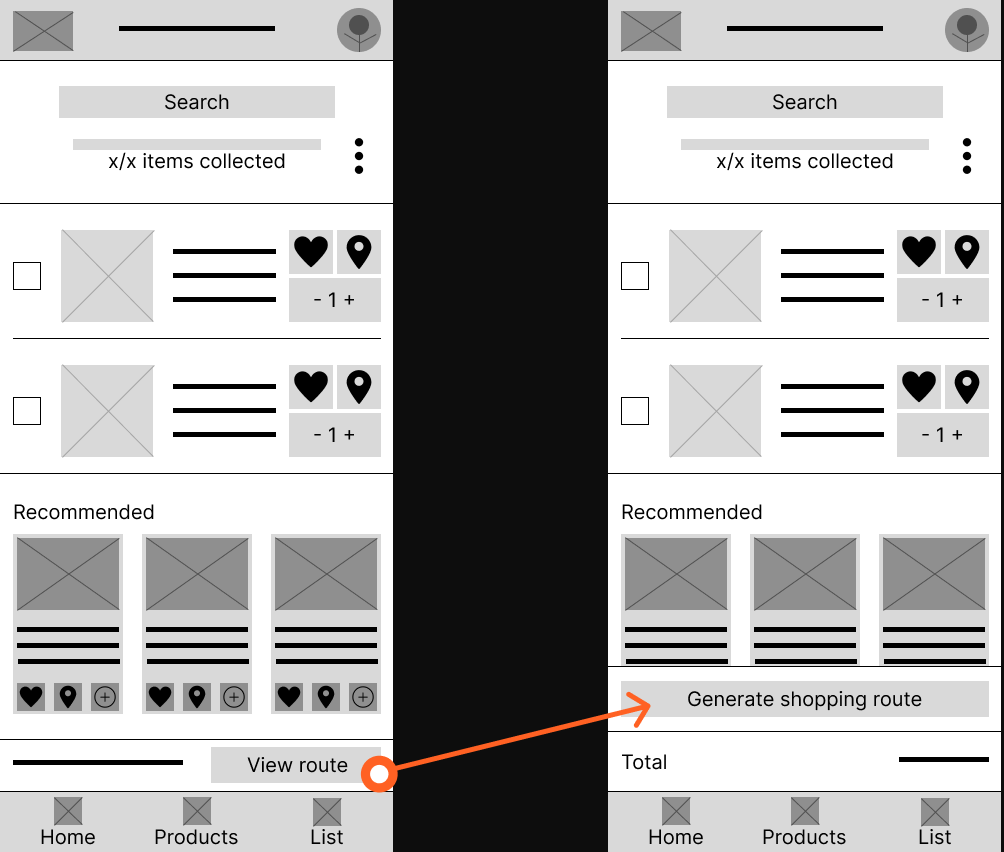 Search

x/x items collected

- 1 +

- 1 +

Recommended

View route

Home Products List

Search

x/x items collected

- 1 +

- 1 +

Recommended

Generate shopping route

Total

Home Products List