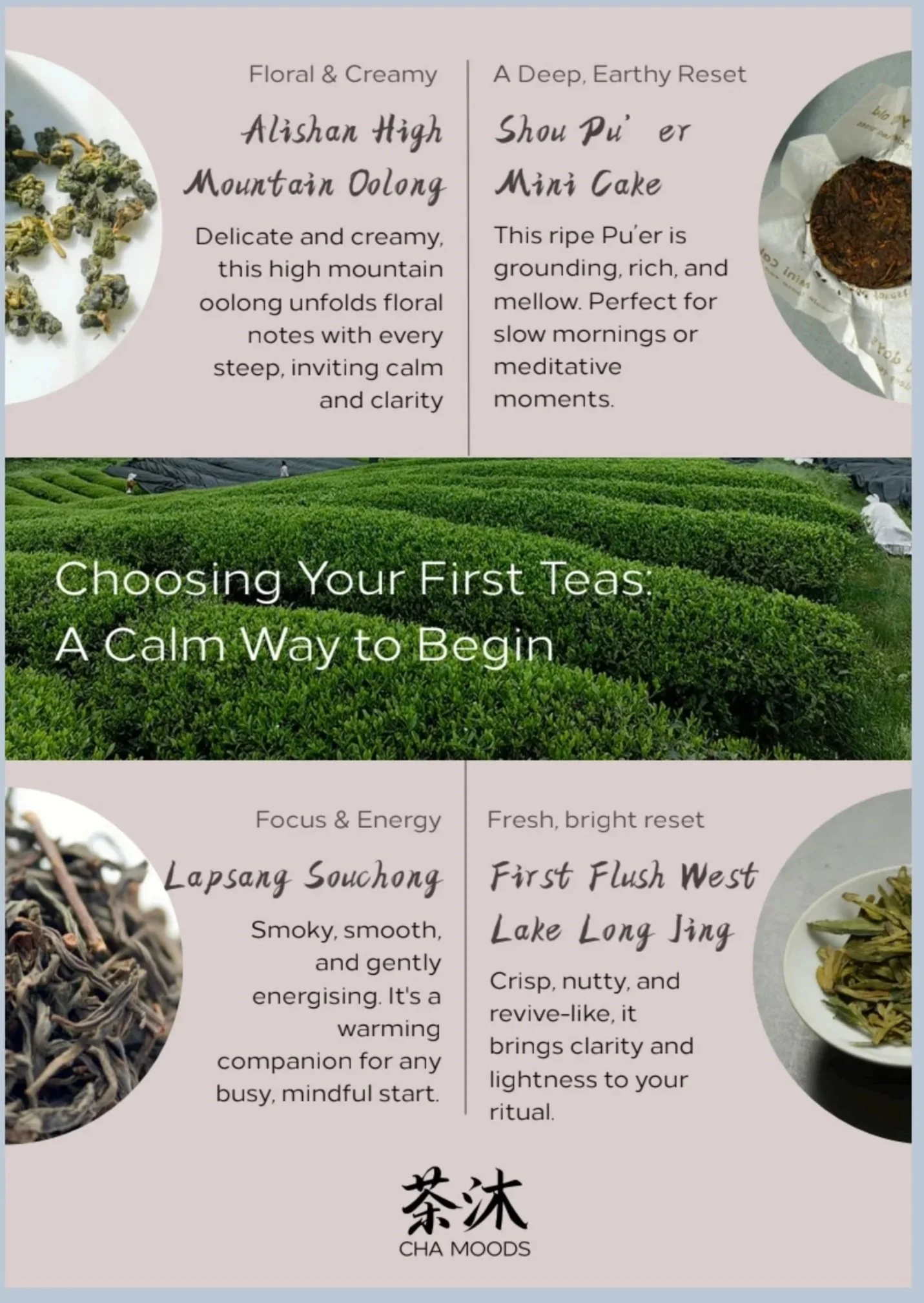 Floral & Creamy

Alishan High Mountain Oolong

Delicate and creamy, this high mountain oolong unfolds floral notes with every steep, inviting calm and clarity

A Deep, Earthy Reset

Shou Pu' er Mini Cake

This ripe Pu'er is grounding, rich, and mellow. Perfect for slow mornings or meditative moments.

Choosing Your First Teas: A Calm Way to Begin

Focus & Energy

Lapsang Souchong

Smoky, smooth, and gently energising. It's a warming companion for any busy, mindful start.

Fresh, bright reset

First Flush West Lake Long Jing

Crisp, nutty, and revive-like, it brings clarity and lightness to your ritual.

茶沐
CHA MOODS