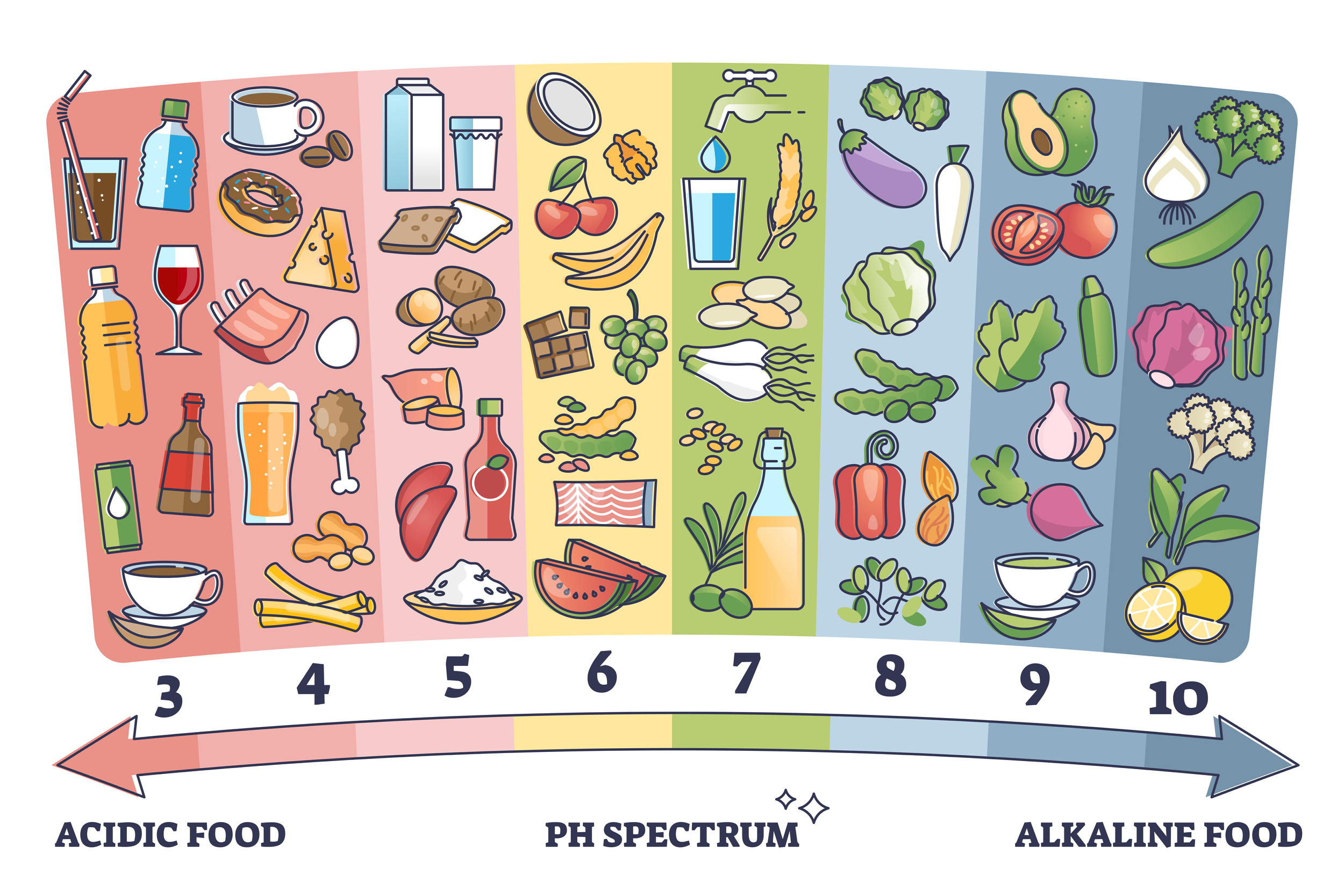 3 4 5 6 7 8 9 10

ACIDIC FOOD

PH SPECTRUM

ALKALINE FOOD