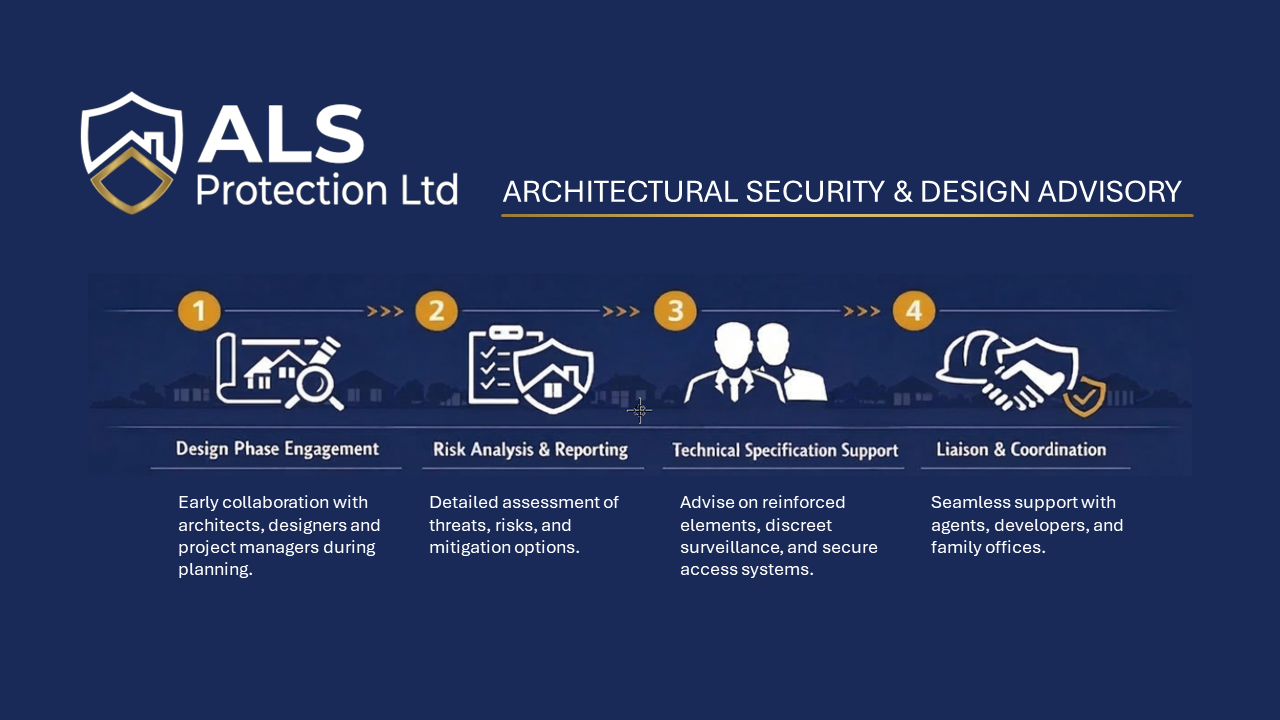 ALS
Protection Ltd

ARCHITECTURAL SECURITY & DESIGN ADVISORY

1

Design Phase Engagement

Early collaboration with architects, designers and project managers during planning.

2

Risk Analysis & Reporting

Detailed assessment of threats, risks, and mitigation options.

3

Technical Specification Support

Advise on reinforced elements, discreet surveillance, and secure access systems.

4

Liaison & Coordination

Seamless support with agents, developers, and family offices.