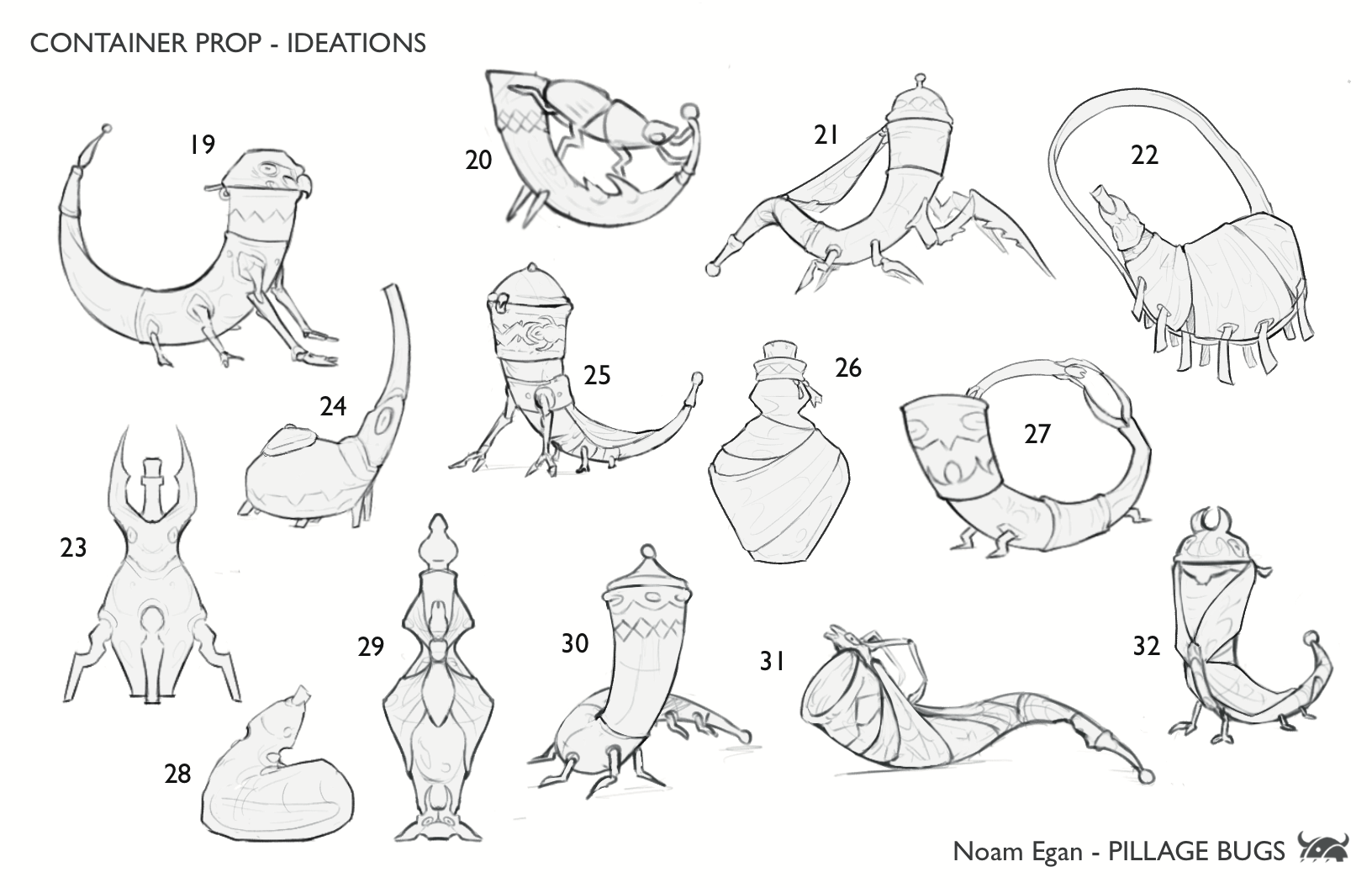 CONTAINER PROP - IDEATIONS

19

20

21

22

24

25

26

27

23

29

30

31

32

28

Noam Egan - PILLAGE BUGS