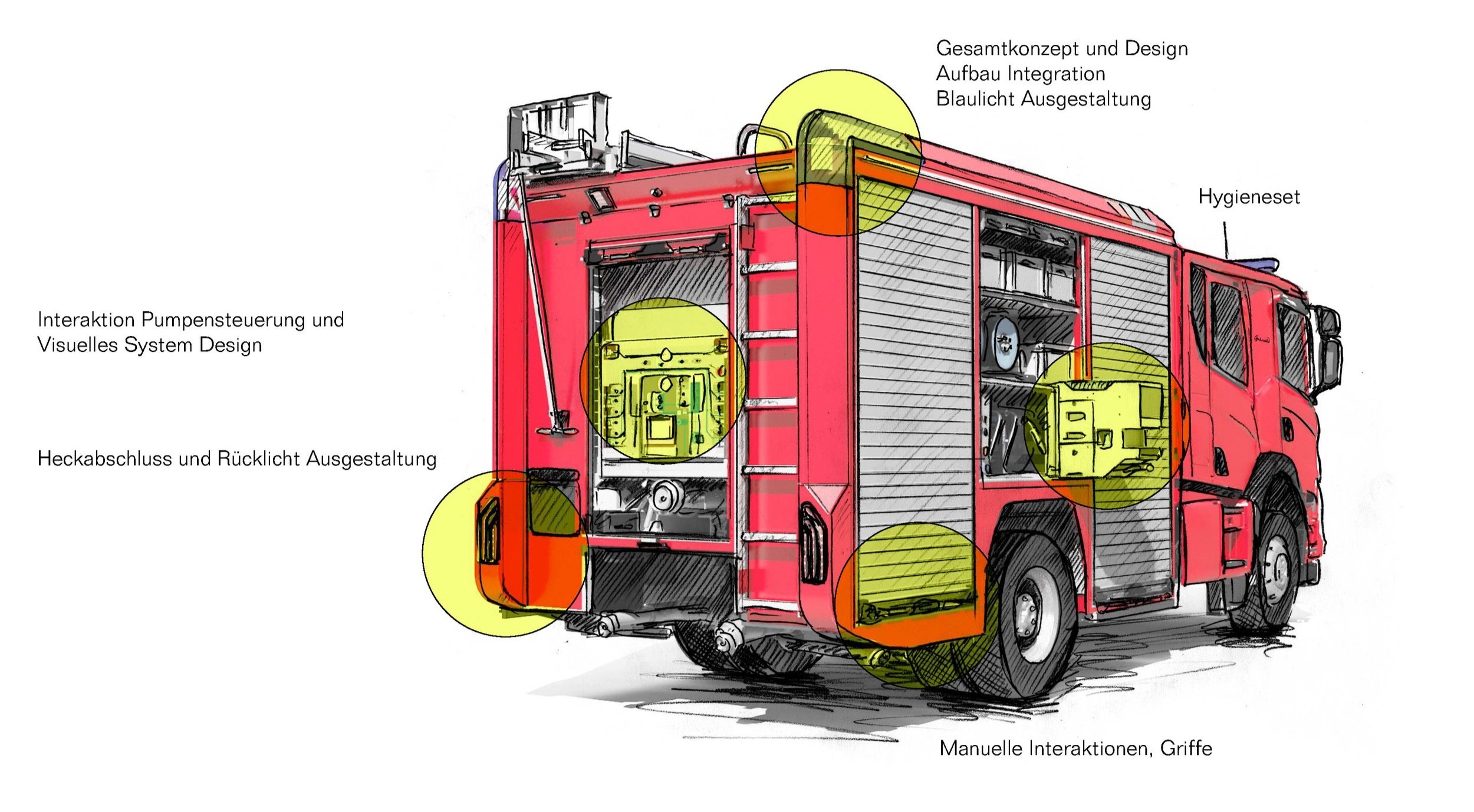 Gesamtkonzept und Design
Aufbau Integration
Blaulicht Ausgestaltung

Hygieneset

Interaktion Pumpensteuerung und
Visuelles System Design

Heckabschluss und Rücklicht Ausgestaltung

Manuelle Interaktionen, Griffe