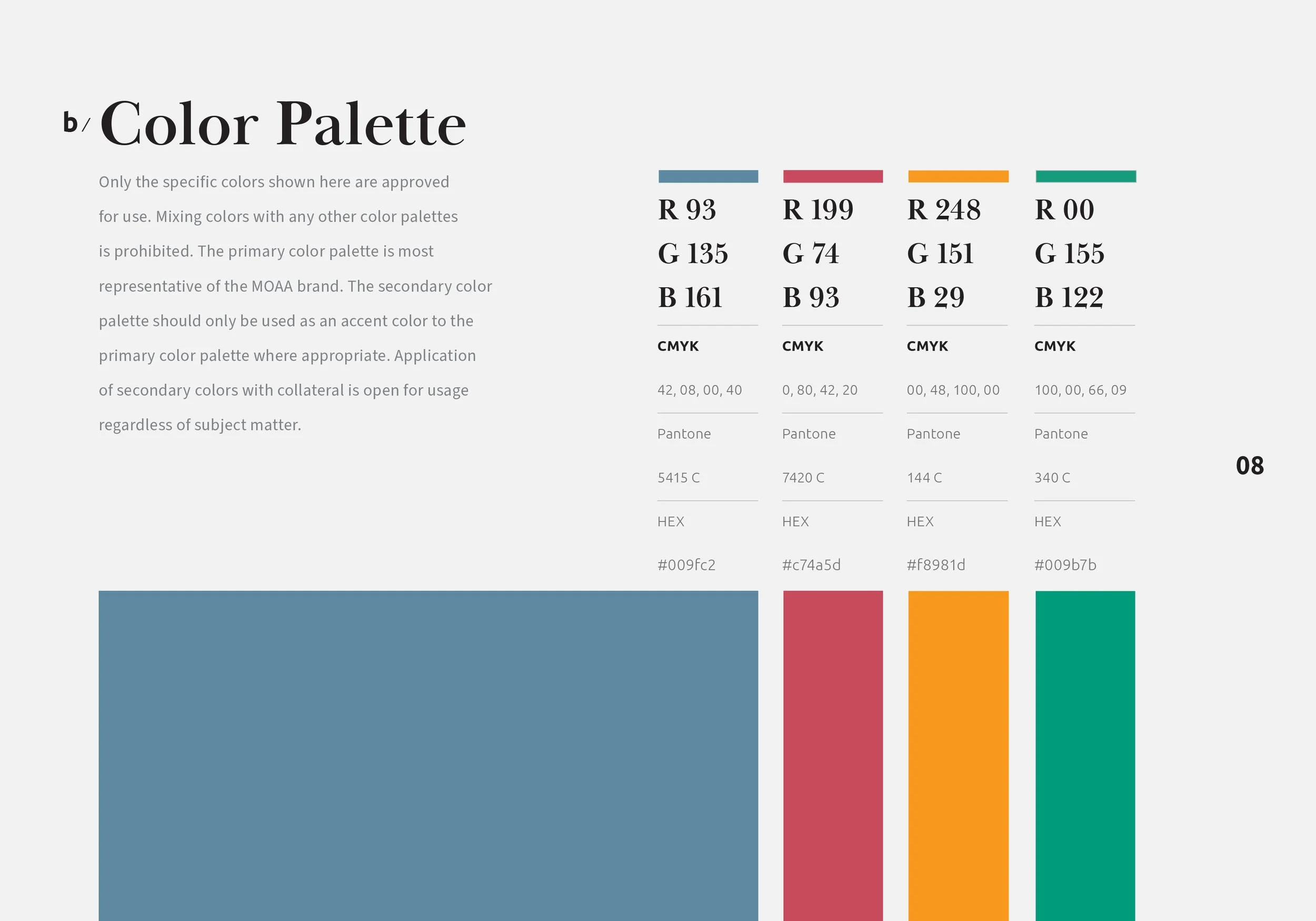 b/ Color Palette

Only the specific colors shown here are approved for use. Mixing colors with any other color palettes is prohibited. The primary color palette is most representative of the MOAA brand. The secondary color palette should only be used as an accent color to the primary color palette where appropriate. Application of secondary colors with collateral is open for usage regardless of subject matter.

R 93
G 135
B 161

CMYK

42, 08, 00, 40

Pantone

5415 C

HEX

#009fc2

R 199
G 74
B 93

CMYK

0, 80, 42, 20

Pantone

7420 C

HEX

#c74a5d

R 248
G 151
B 29

CMYK

00, 48, 100, 00

Pantone

144 C

HEX

#f8981d

R 00
G 155
B 122

CMYK

100, 00, 66, 09

Pantone

340 C

HEX

#009b7b

08