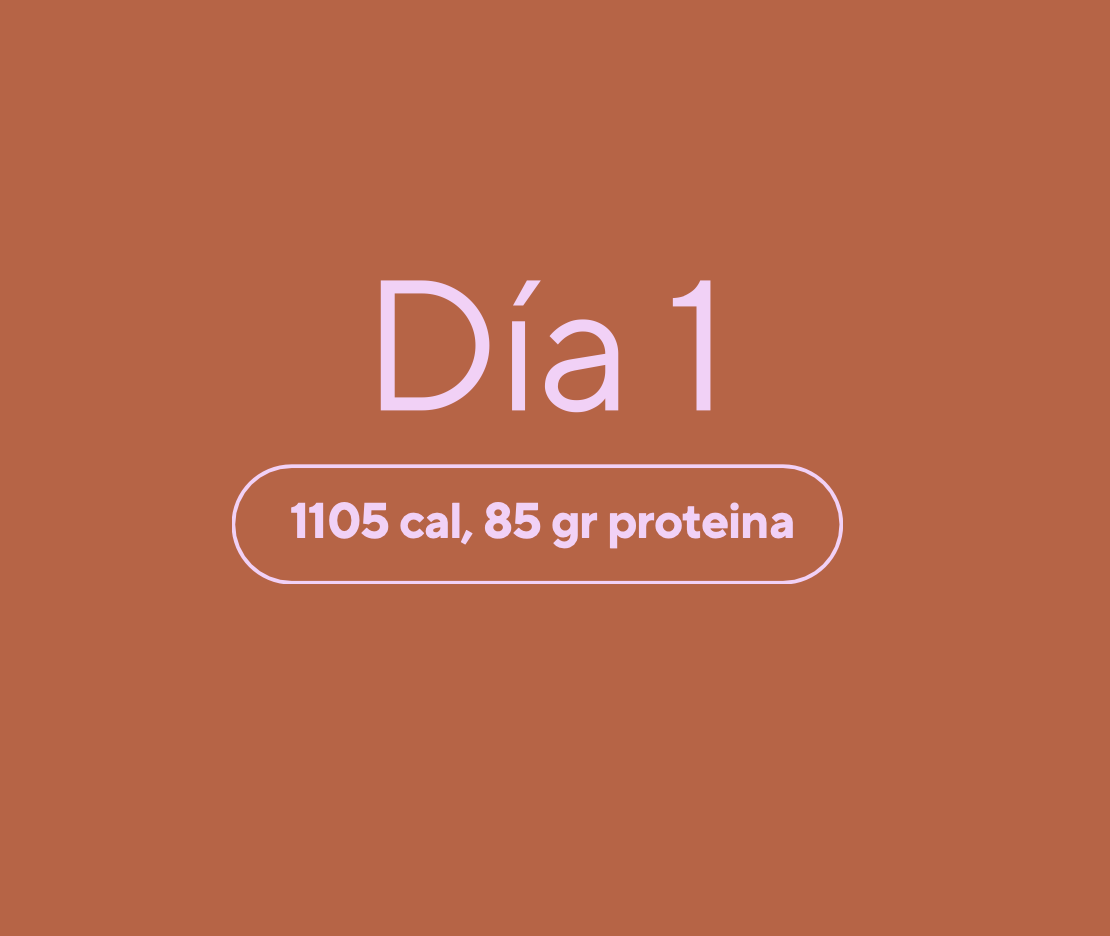 Día 1

1105 cal, 85 gr proteina