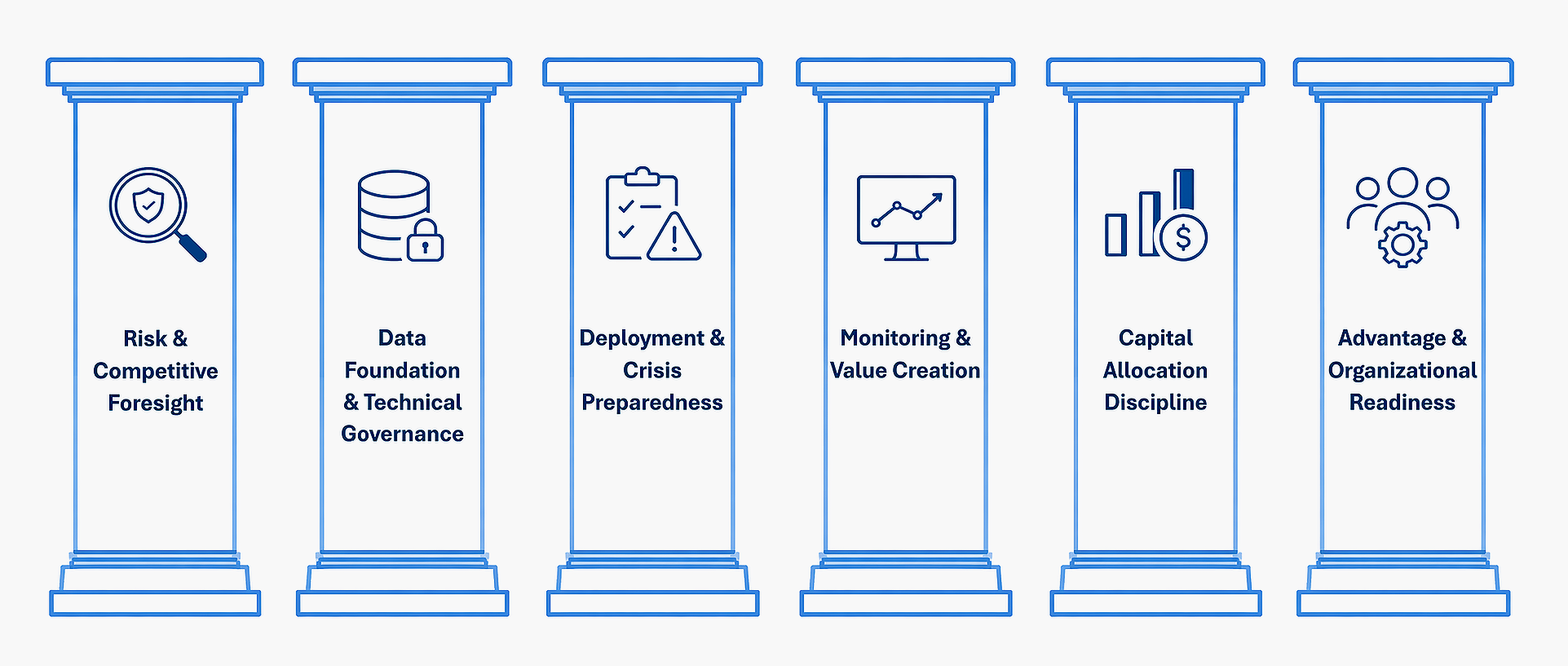 Risk & Competitive Foresight

Data Foundation & Technical Governance

Deployment & Crisis Preparedness

Monitoring & Value Creation

Capital Allocation Discipline

Advantage & Organizational Readiness