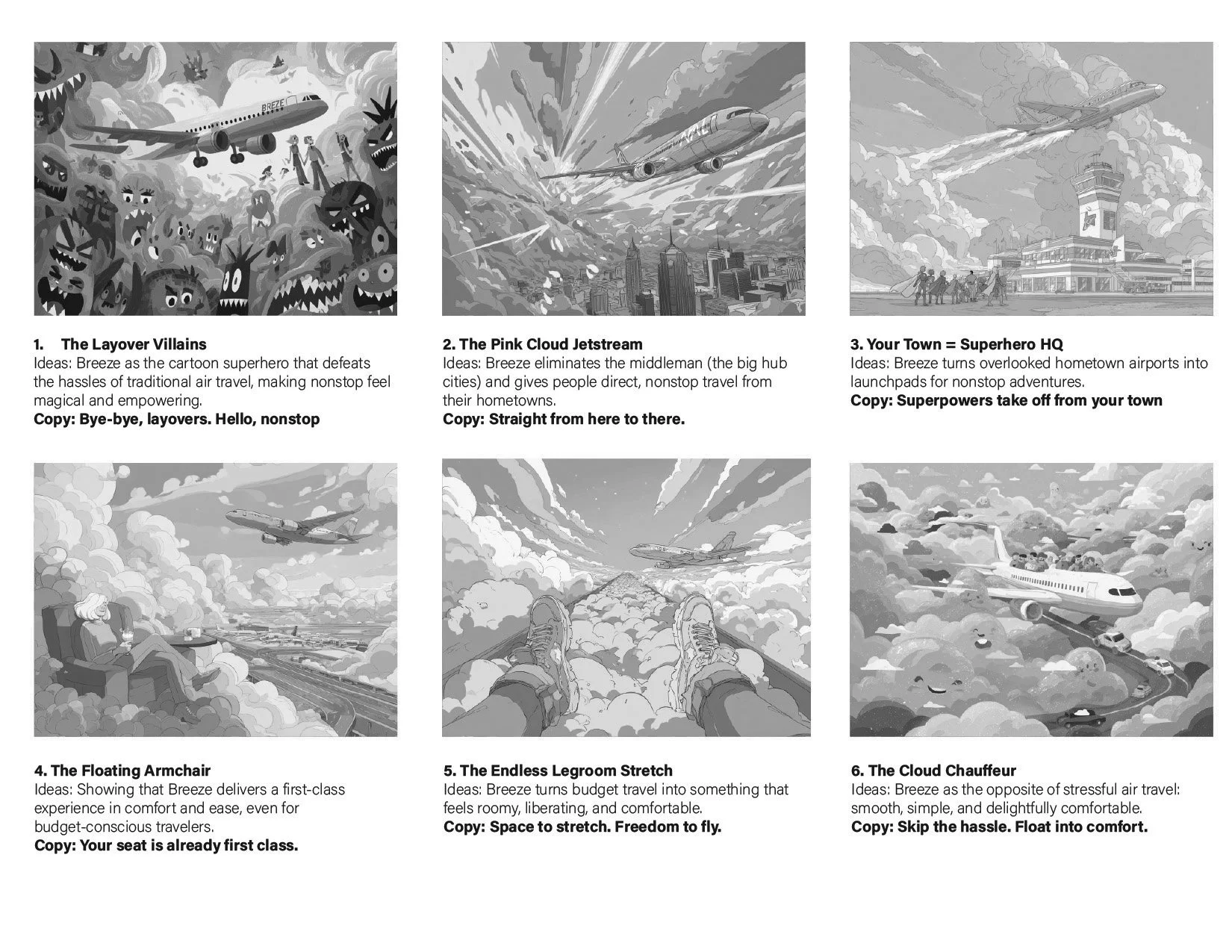 BREZE

1. The Layover Villains
Ideas: Breeze as the cartoon superhero that defeats the hassles of traditional air travel, making nonstop feel magical and empowering.
Copy: Bye-bye, layovers. Hello, nonstop

2. The Pink Cloud Jetstream
Ideas: Breeze eliminates the middleman (the big hub cities) and gives people direct, nonstop travel from their hometowns.
Copy: Straight from here to there.

3. Your Town = Superhero HQ
Ideas: Breeze turns overlooked hometown airports into launchpads for nonstop adventures.
Copy: Superpowers take off from your town

4. The Floating Armchair
Ideas: Showing that Breeze delivers a first-class experience in comfort and ease, even for budget-conscious travelers.
Copy: Your seat is already first class.

5. The Endless Legroom Stretch
Ideas: Breeze turns budget travel into something that feels roomy, liberating, and comfortable.
Copy: Space to stretch. Freedom to fly.

6. The Cloud Chauffeur
Ideas: Breeze as the opposite of stressful air travel: smooth, simple, and delightfully comfortable.
Copy: Skip the hassle. Float into comfort.