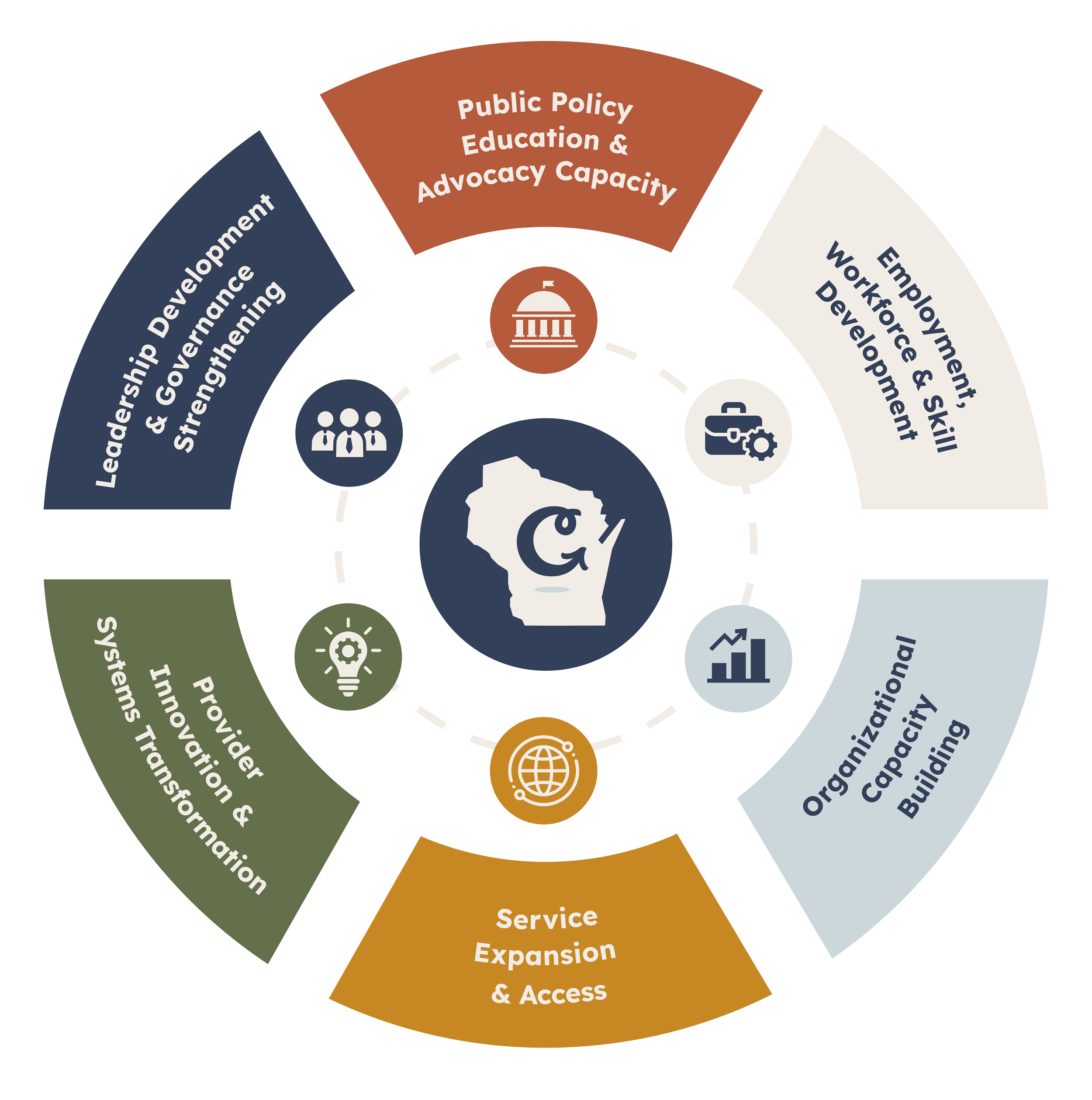 Public Policy Education & Advocacy Capacity

Employment, Workforce & Skill Development

Organizational Capacity Building

Service Expansion & Access

Provider Innovation & Systems Transformation

Leadership Development & Governance Strengthening