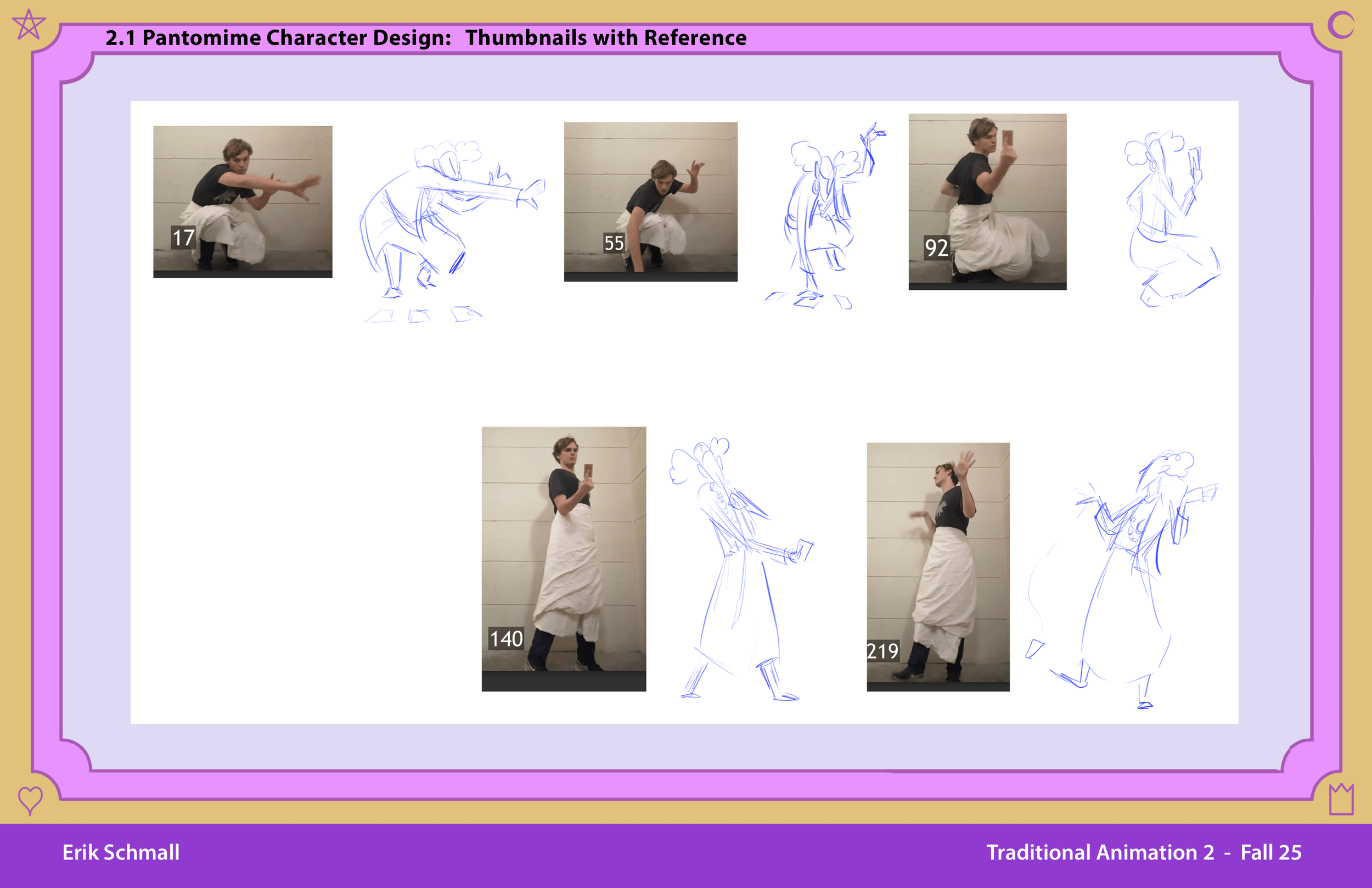 2.1 Pantomime Character Design: Thumbnails with Reference

17

55

92

140

219

Erik Schmall

Traditional Animation 2 - Fall 25