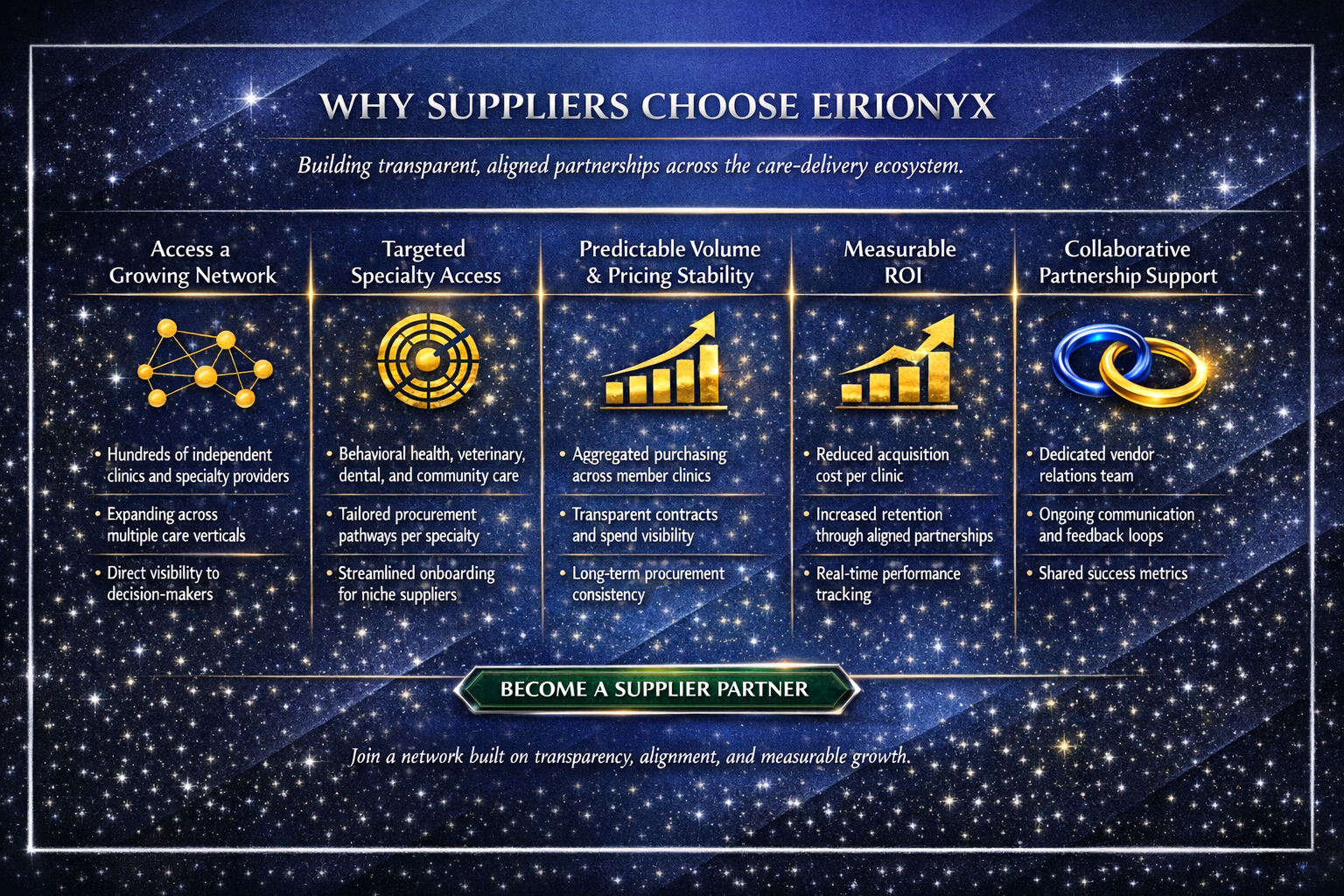 WHY SUPPLIERS CHOOSE EIRIONYX

Building transparent, aligned partnerships across the care-delivery ecosystem.

Access a Growing Network

• Hundreds of independent clinics and specialty providers
• Expanding across multiple care verticals
• Direct visibility to decision-makers

Targeted Specialty Access

• Behavioral health, veterinary, dental, and community care
• Tailored procurement pathways per specialty
• Streamlined onboarding for niche suppliers

Predictable Volume & Pricing Stability

• Aggregated purchasing across member clinics
• Transparent contracts and spend visibility
• Long-term procurement consistency

Measurable ROI

• Reduced acquisition cost per clinic
• Increased retention through aligned partnerships
• Real-time performance tracking

Collaborative Partnership Support

• Dedicated vendor relations team
• Ongoing communication and feedback loops
• Shared success metrics

BECOME A SUPPLIER PARTNER

Join a network built on transparency, alignment, and measurable growth.