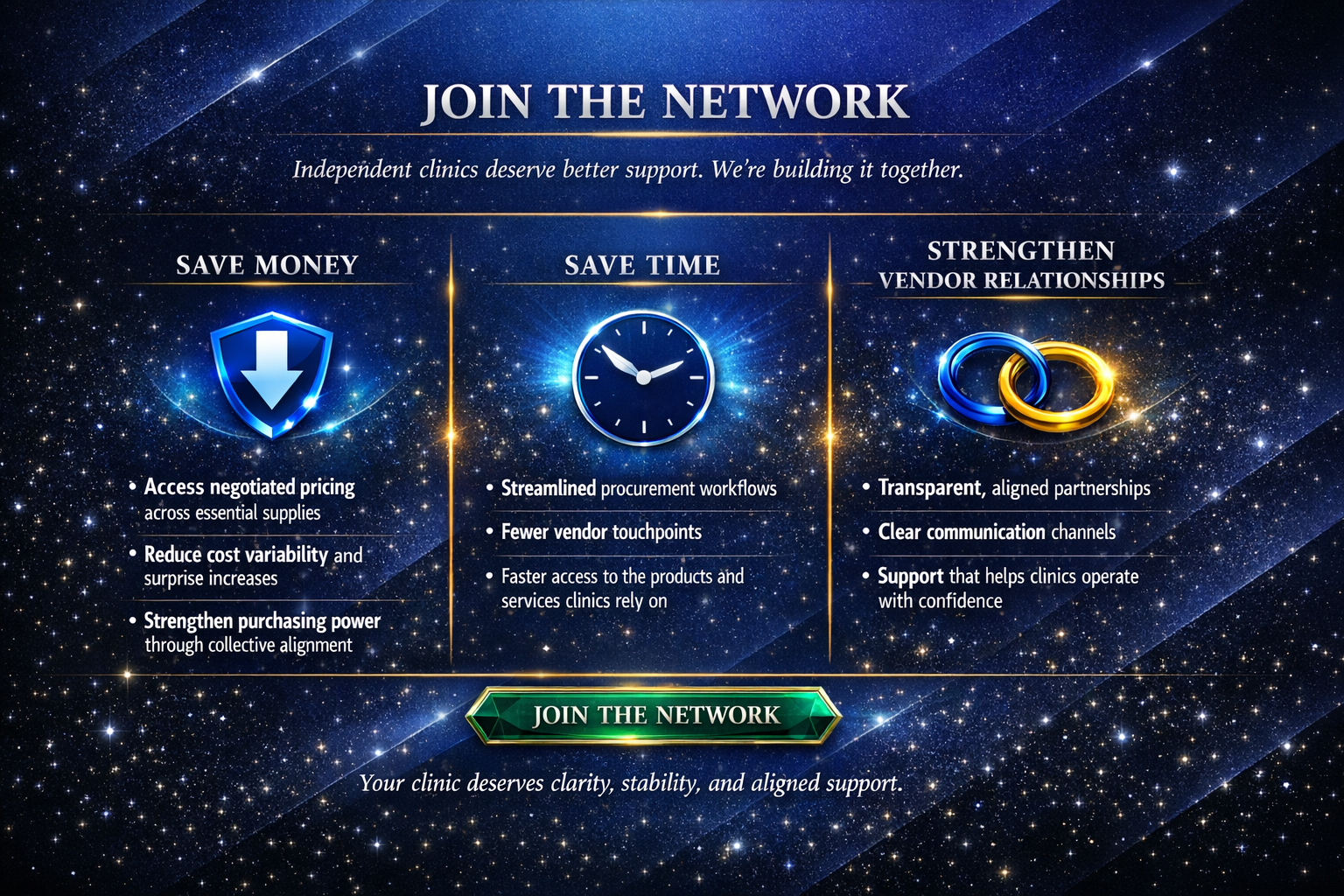 JOIN THE NETWORK

Independent clinics deserve better support. We're building it together.

SAVE MONEY

• Access negotiated pricing across essential supplies
• Reduce cost variability and surprise increases
• Strengthen purchasing power through collective alignment

SAVE TIME

• Streamlined procurement workflows
• Fewer vendor touchpoints
• Faster access to the products and services clinics rely on

STRENGTHEN VENDOR RELATIONSHIPS

• Transparent, aligned partnerships
• Clear communication channels
• Support that helps clinics operate with confidence

JOIN THE NETWORK

Your clinic deserves clarity, stability, and aligned support.