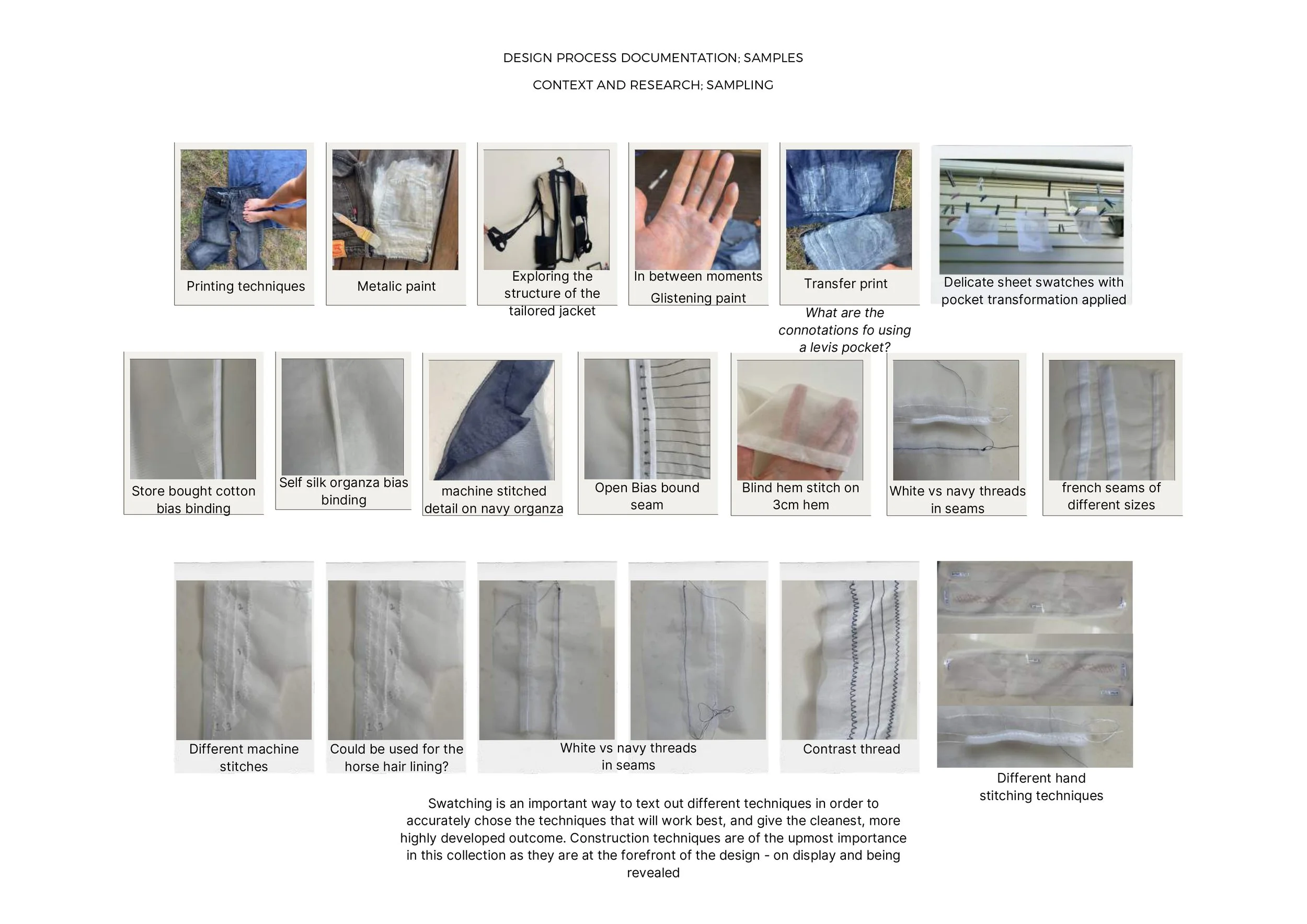 DESIGN PROCESS DOCUMENTATION; SAMPLES

CONTEXT AND RESEARCH; SAMPLING

Printing techniques

Metalic paint

Exploring the structure of the tailored jacket

In between moments
Glistening paint

Transfer print

What are the connotations fo using a levis pocket?

Delicate sheet swatches with pocket transformation applied

Store bought cotton bias binding

Self silk organza bias binding

machine stitched detail on navy organza

Open Bias bound seam

Blind hem stitch on 3cm hem

White vs navy threads in seams

french seams of different sizes

Different machine stitches

Could be used for the horse hair lining?

White vs navy threads in seams

Contrast thread

Different hand stitching techniques

Swatching is an important way to text out different techniques in order to accurately chose the techniques that will work best, and give the cleanest, more highly developed outcome. Construction techniques are of the upmost importance in this collection as they are at the forefront of the design - on display and being revealed