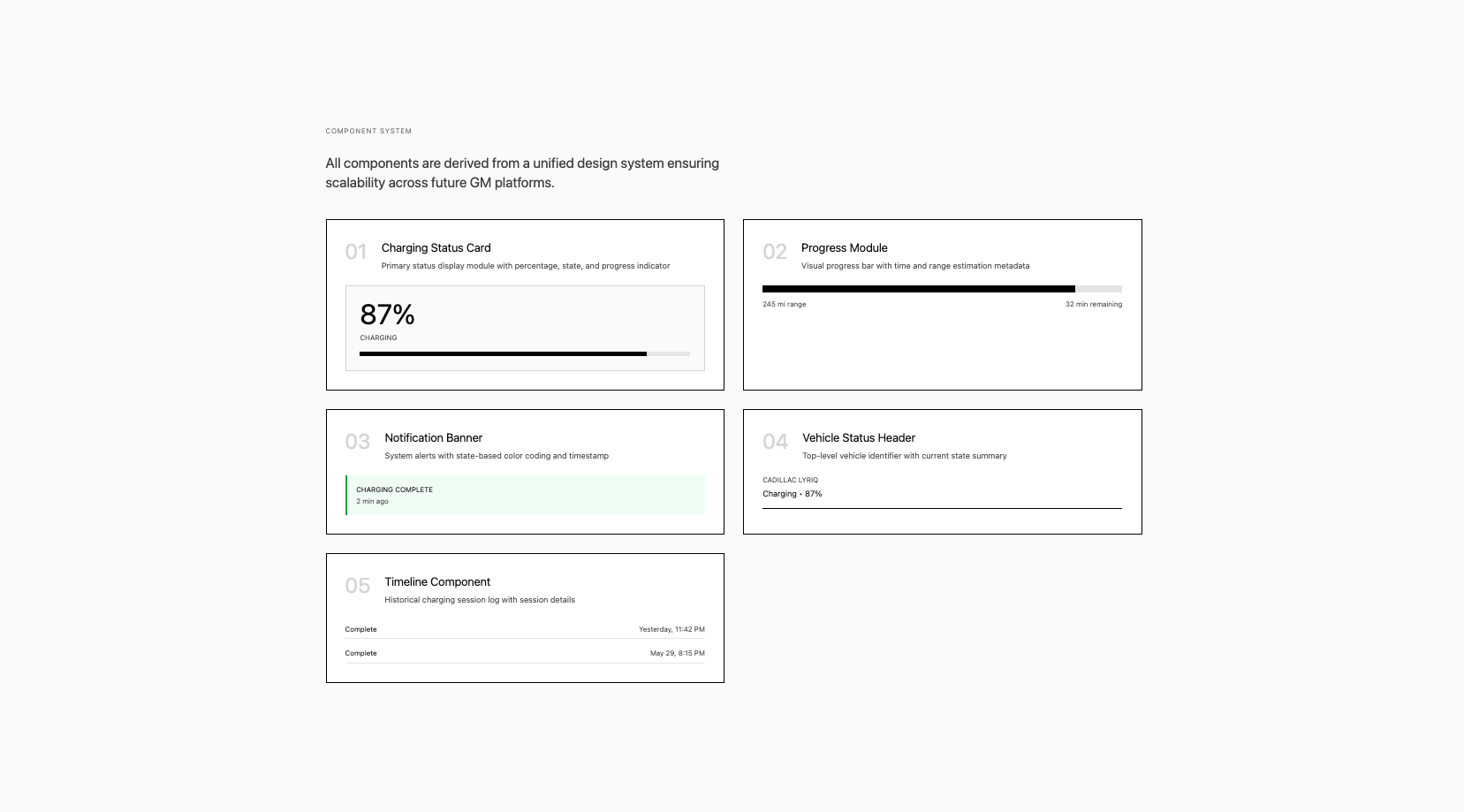 COMPONENT SYSTEM

All components are derived from a unified design system ensuring scalability across future GM platforms.

01 Charging Status Card
Primary status display module with percentage, state, and progress indicator

87%
CHARGING

02 Progress Module
Visual progress bar with time and range estimation metadata

245 mi range
32 min remaining

03 Notification Banner
System alerts with state-based color coding and timestamp

CHARGING COMPLETE
2 min ago

04 Vehicle Status Header
Top-level vehicle identifier with current state summary

CADILLAC LYRIQ
Charging • 87%

05 Timeline Component
Historical charging session log with session details

Complete Yesterday, 11:42 PM
Complete May 29, 8:15 PM