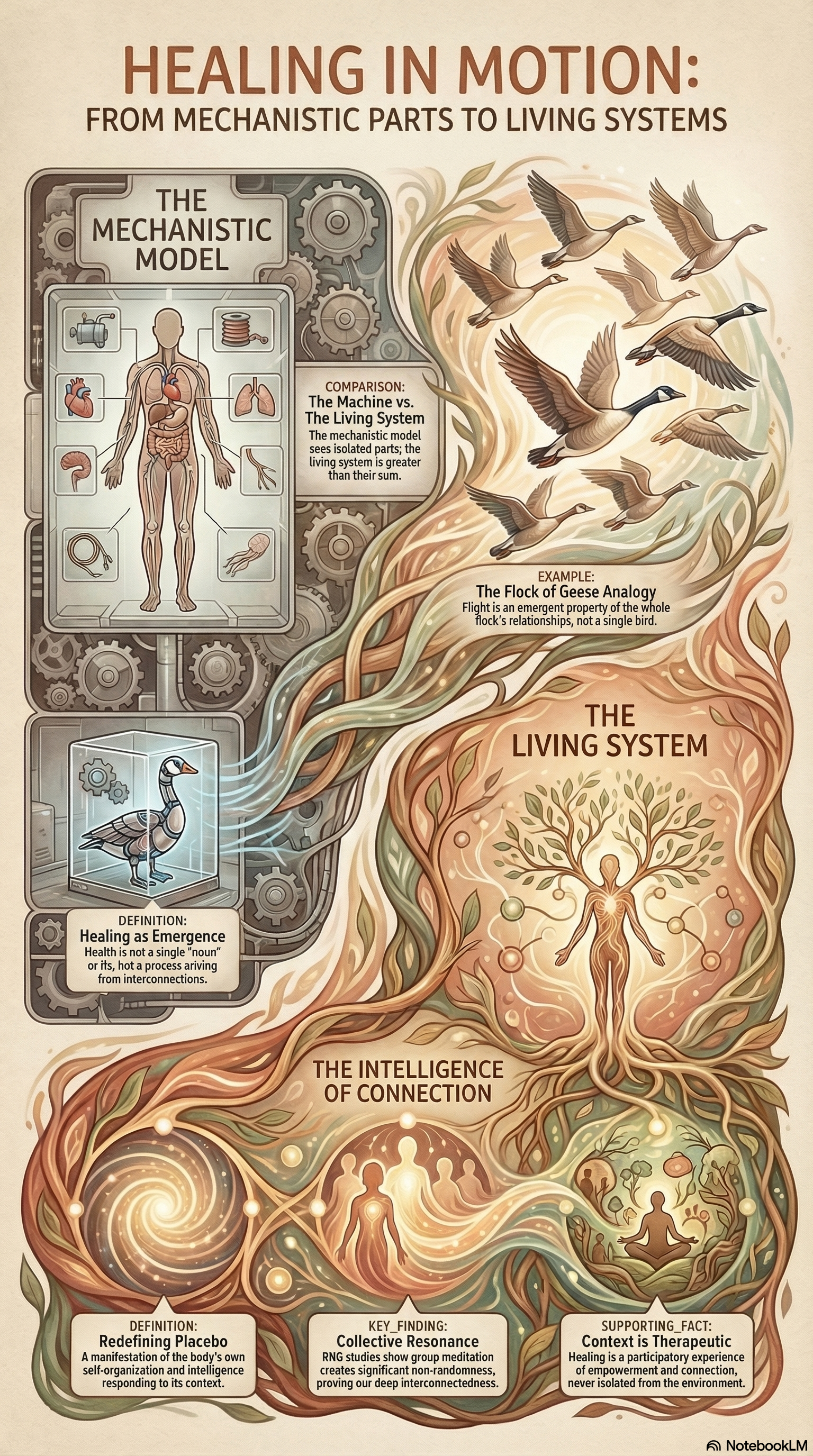 HEALING IN MOTION:
FROM MECHANISTIC PARTS TO LIVING SYSTEMS

THE MECHANISTIC MODEL

COMPARISON:
The Machine vs. The Living System
The mechanistic model sees isolated parts; the living system is greater than their sum.

EXAMPLE:
The Flock of Geese Analogy
Flight is an emergent property of the whole flock's relationships, not a single bird.

THE LIVING SYSTEM

DEFINITION:
Healing as Emergence
Health is not a single "noun" or its, hot a process ariving from interconnections.

THE INTELLIGENCE OF CONNECTION

DEFINITION:
Redefining Placebo
A manifestation of the body's own self-organization and intelligence responding to its context.

KEY_FINDING:
Collective Resonance
RNG studies show group meditation creates significant non-randomness, proving our deep interconnectedness.

SUPPORTING_FACT:
Context is Therapeutic
Healing is a participatory experience of empowerment and connection, never isolated from the environment.

NotebookLM