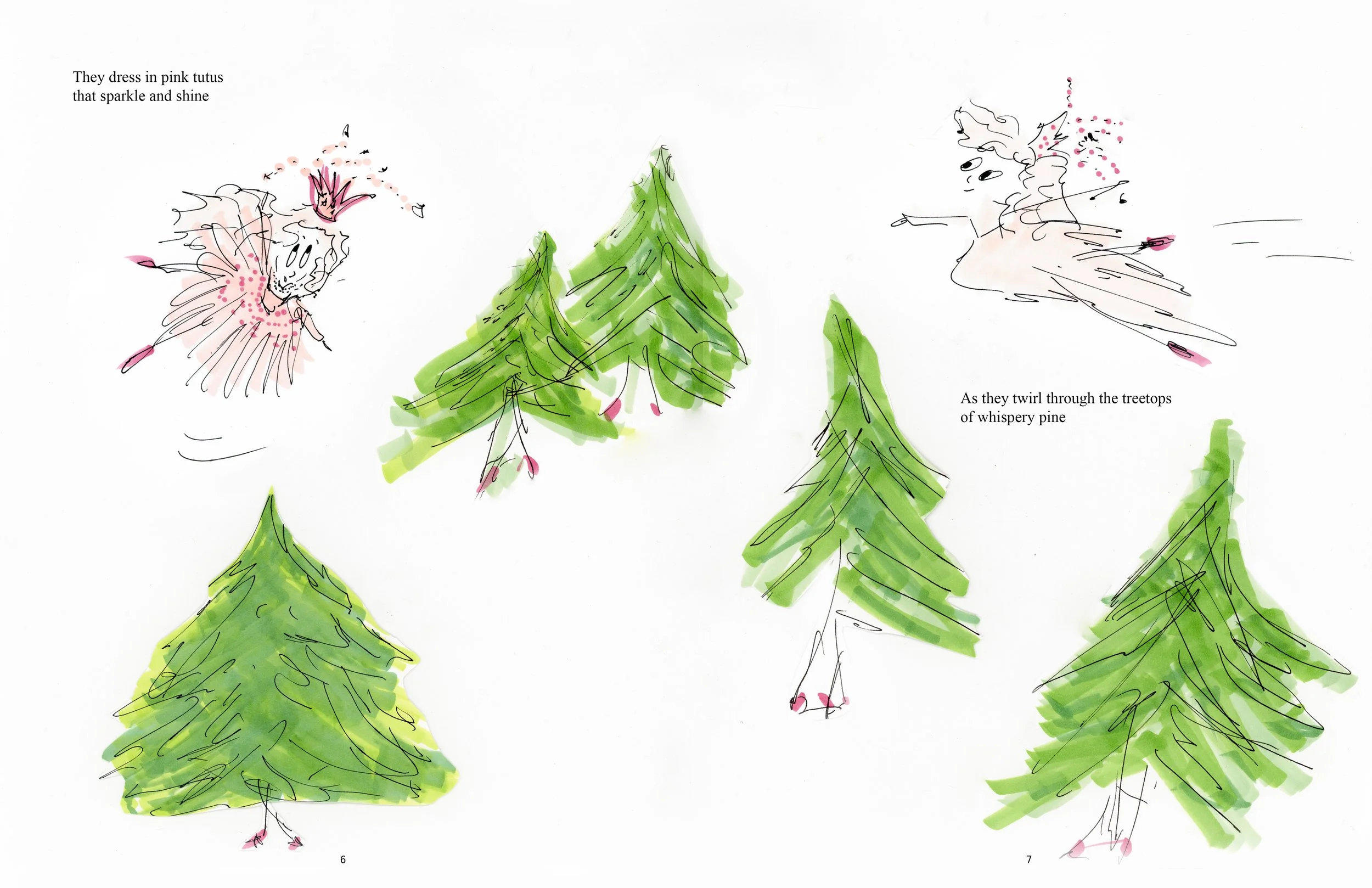 They dress in pink tutus
that sparkle and shine

6

As they twirl through the treetops
of whispery pine

7