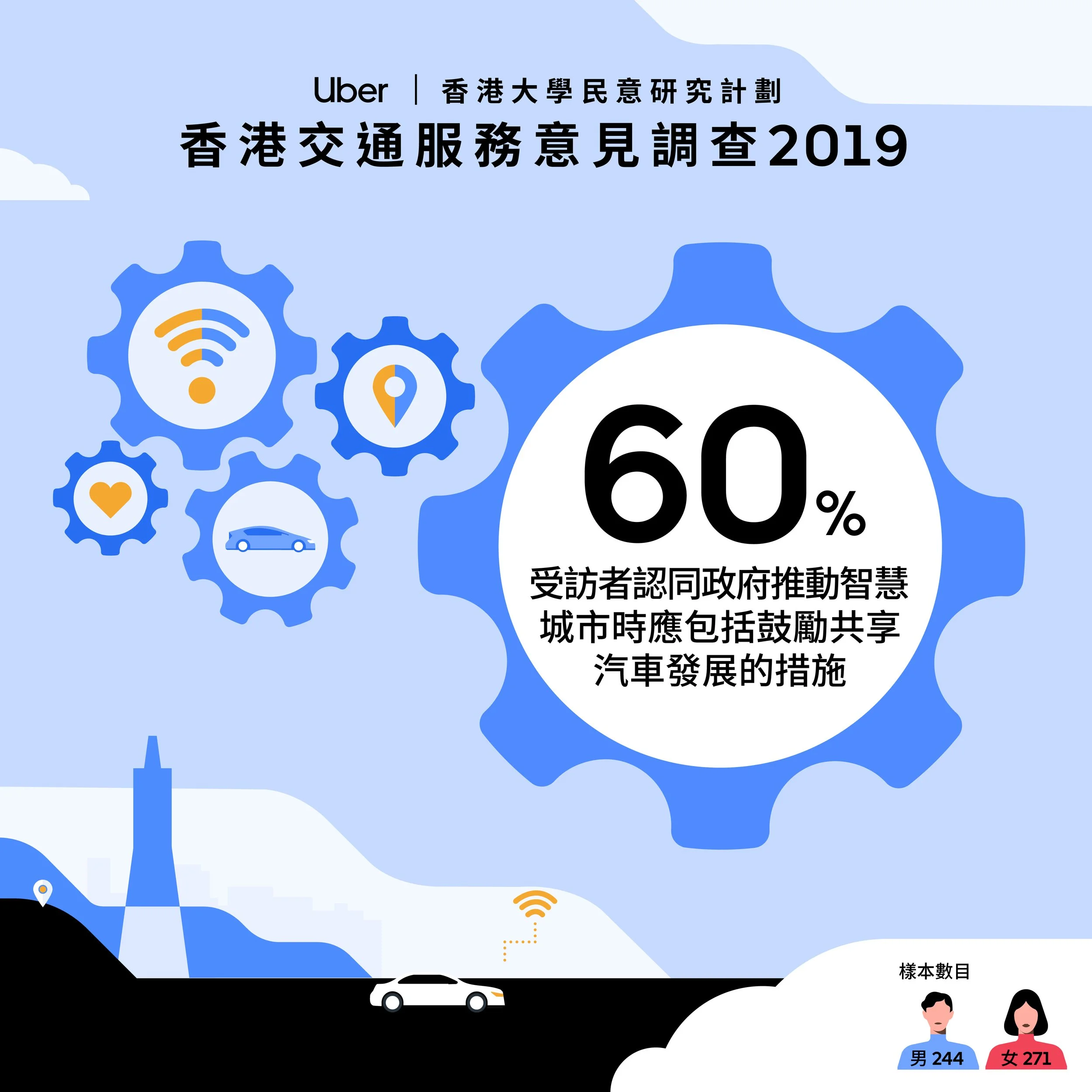 Uber | 香港大學民意研究計劃

香港交通服務意見調查2019

60%

受訪者認同政府推動智慧城市時應包括鼓勵共享汽車發展的措施

樣本數目

男 244

女 271