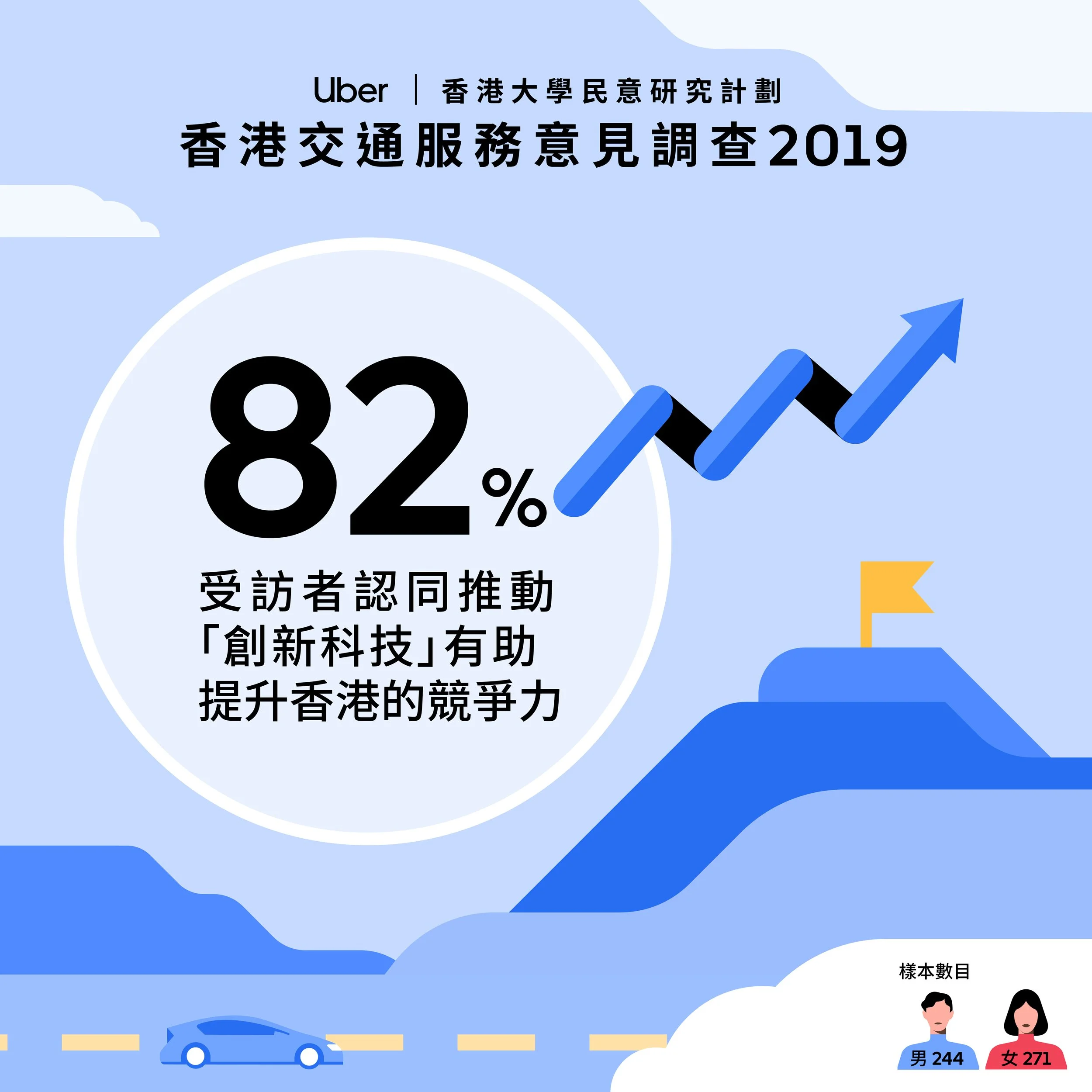 Uber | 香港大學民意研究計劃

香港交通服務意見調查2019

82%

受訪者認同推動「創新科技」有助提升香港的競爭力

樣本數目

男 244

女 271