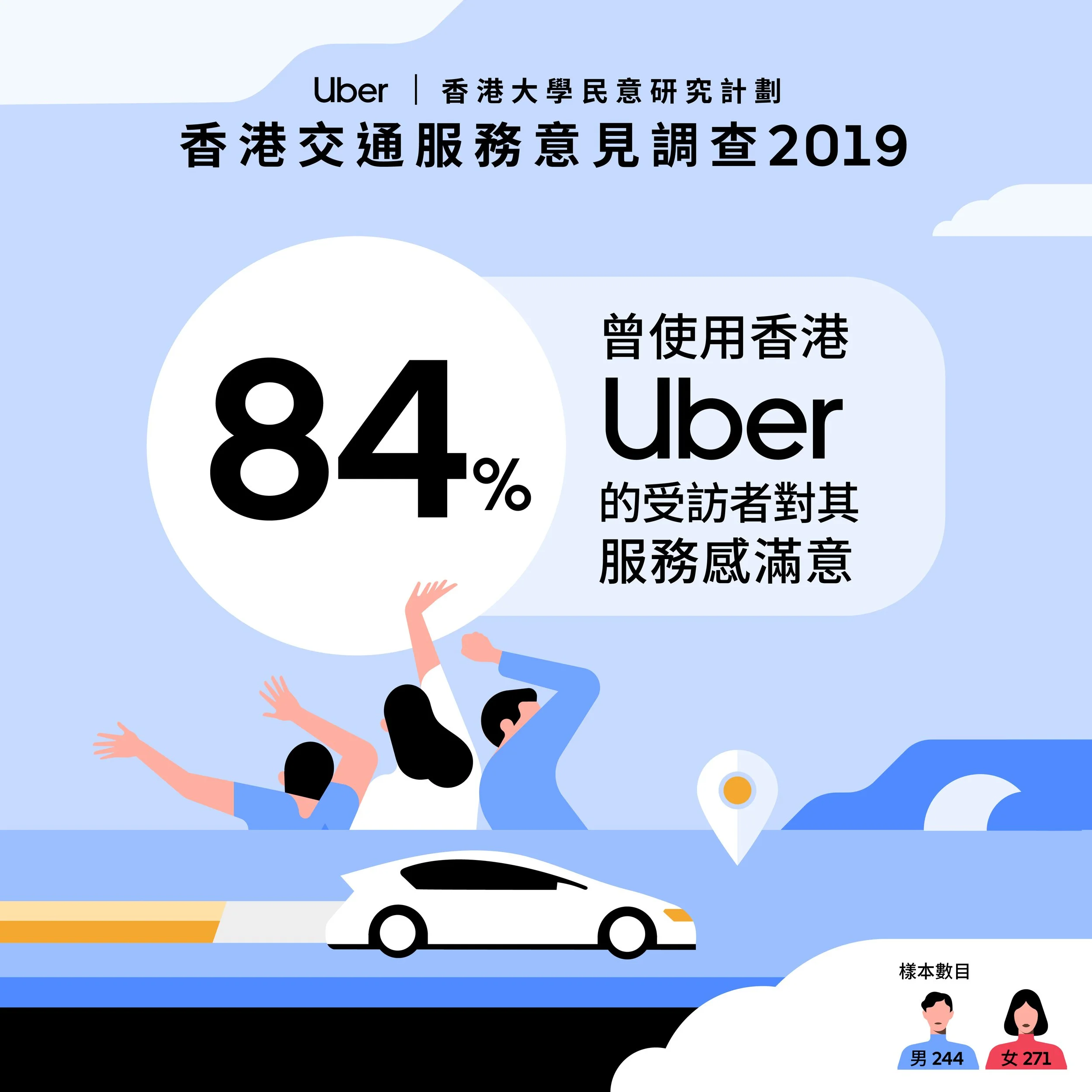 Uber | 香港大學民意研究計劃

香港交通服務意見調查2019

84%

曾使用香港 Uber 的受訪者對其服務感滿意

樣本數目

男 244

女 271