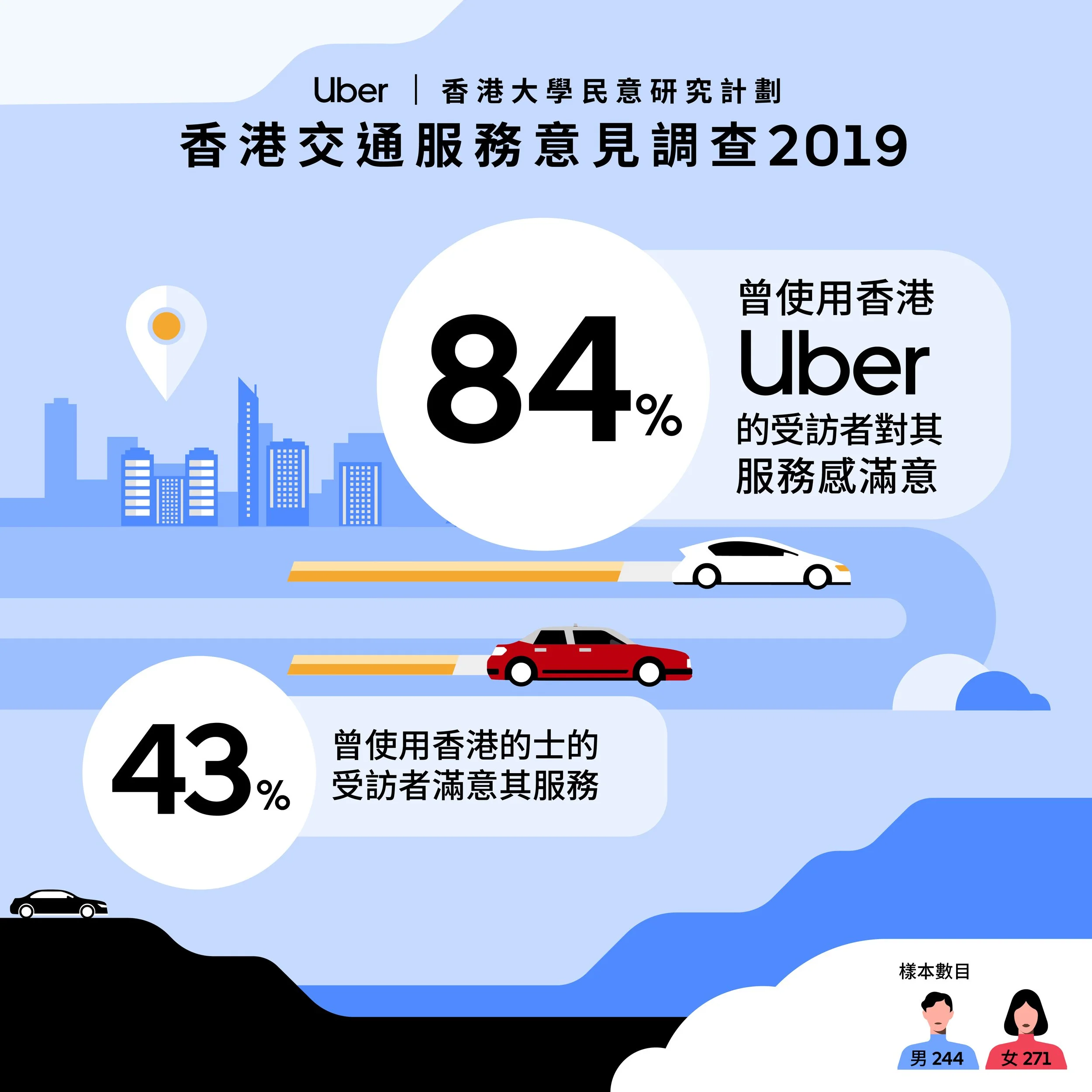 Uber | 香港大學民意研究計劃

香港交通服務意見調查2019

84%

曾使用香港 Uber 的受訪者對其服務感滿意

43%

曾使用香港的士的受訪者滿意其服務

樣本數目

男 244

女 271