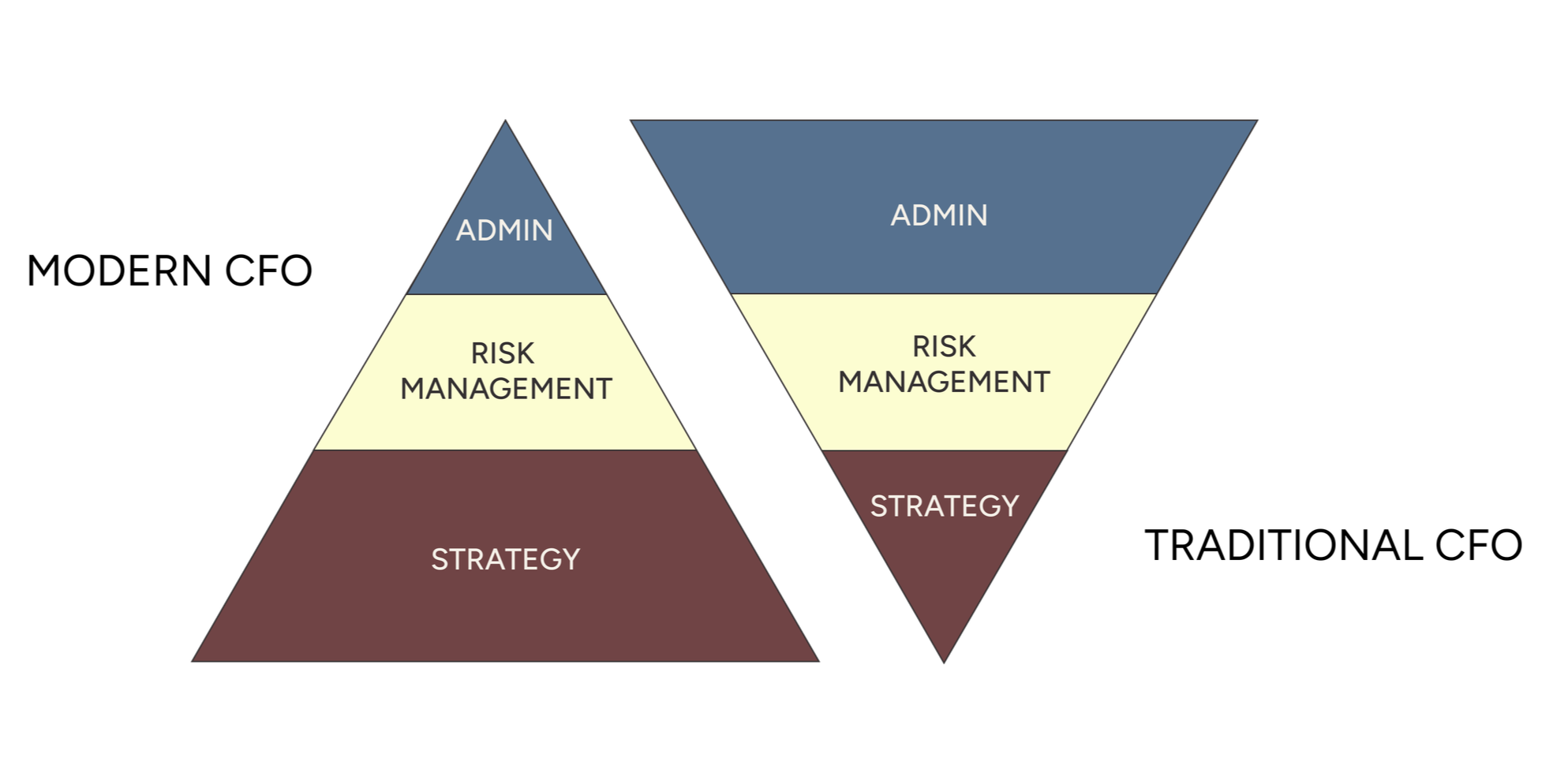 MODERN CFO

ADMIN

RISK MANAGEMENT

STRATEGY

ADMIN

RISK MANAGEMENT

STRATEGY

TRADITIONAL CFO