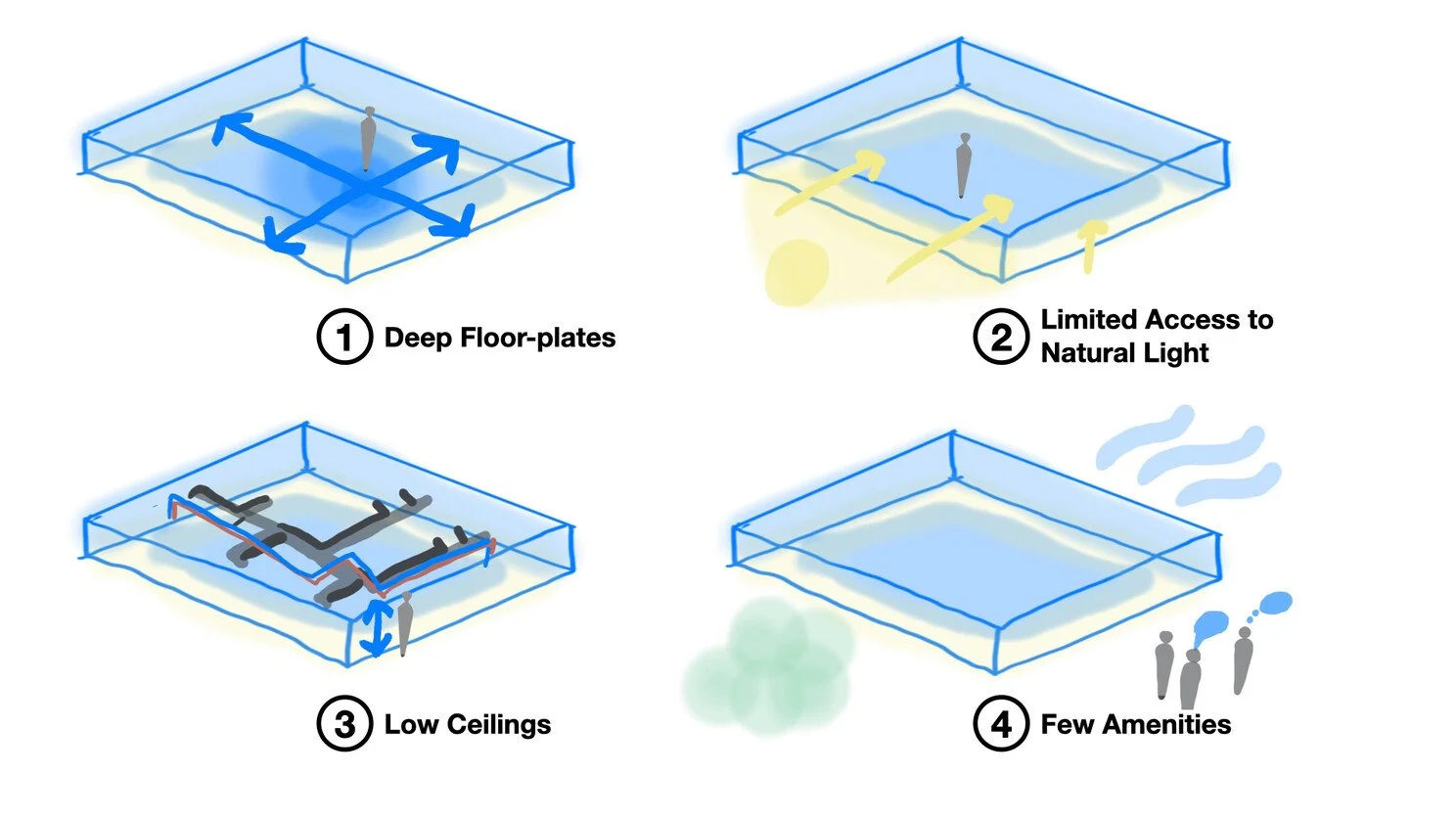 1 Deep Floor-plates

2 Limited Access to Natural Light

3 Low Ceilings

4 Few Amenities