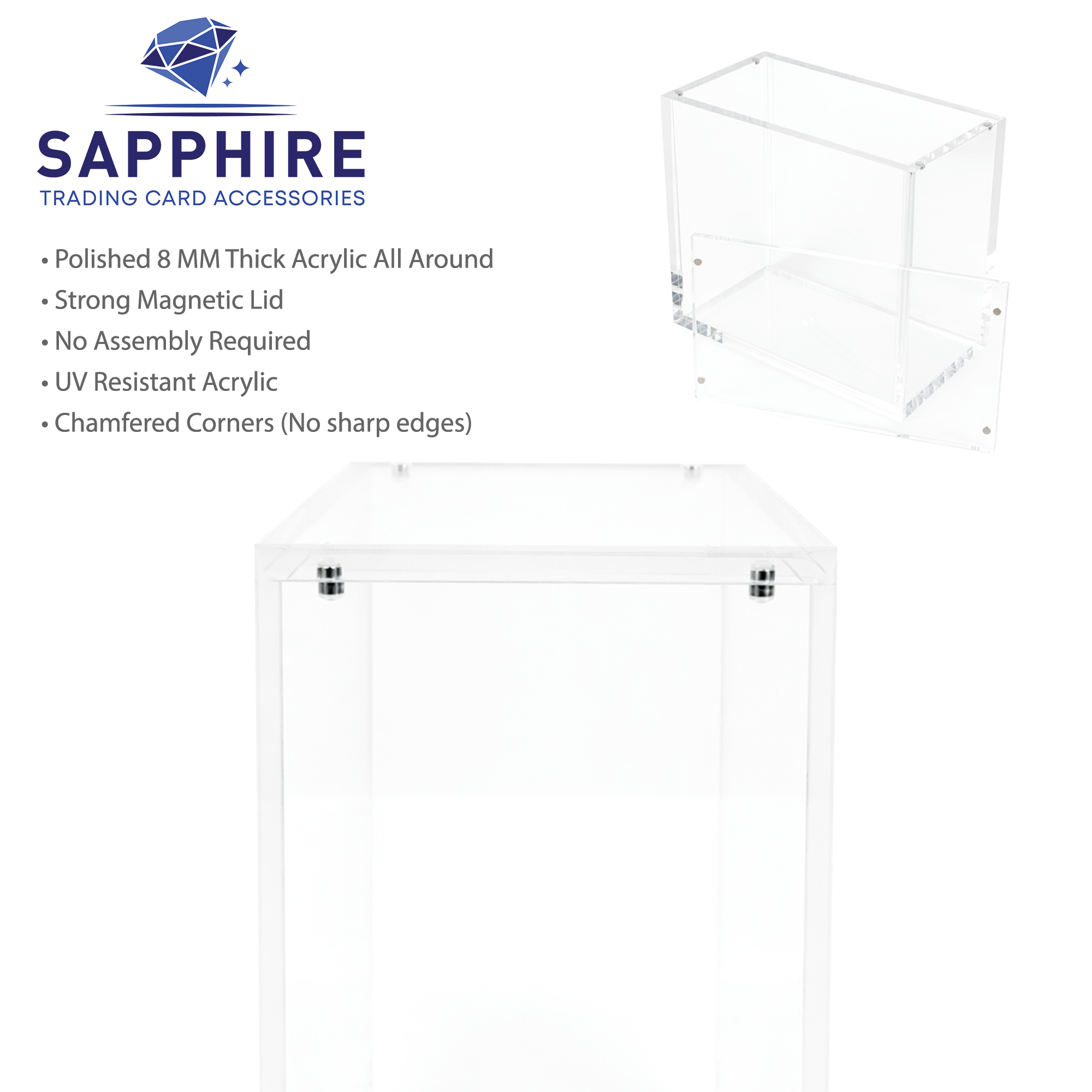 SAPPHIRE
TRADING CARD ACCESSORIES

• Polished 8 MM Thick Acrylic All Around
• Strong Magnetic Lid
• No Assembly Required
• UV Resistant Acrylic
• Chamfered Corners (No sharp edges)